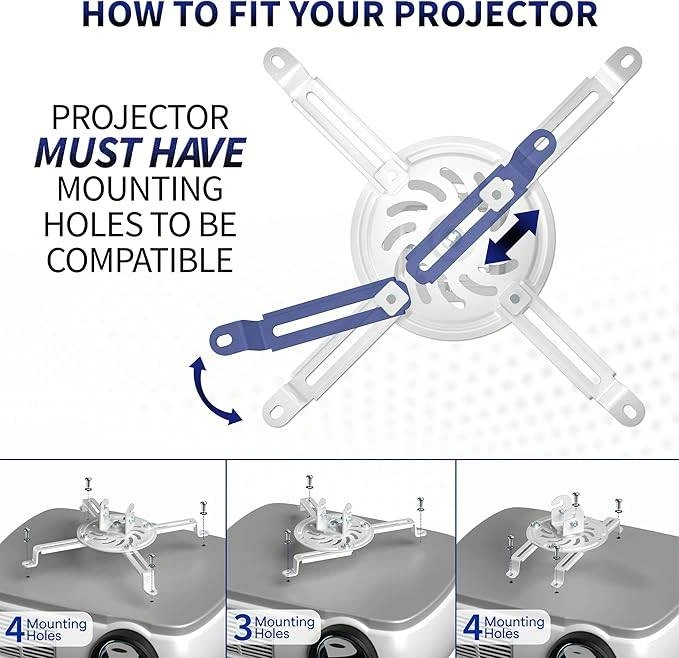 HOW TO FIT YOUR PROJECTOR

PROJECTOR
MUST HAVE
MOUNTING
HOLES TO BE
COMPATIBLE

4 Mounting Holes

3 Mounting Holes

4 Mounting Holes