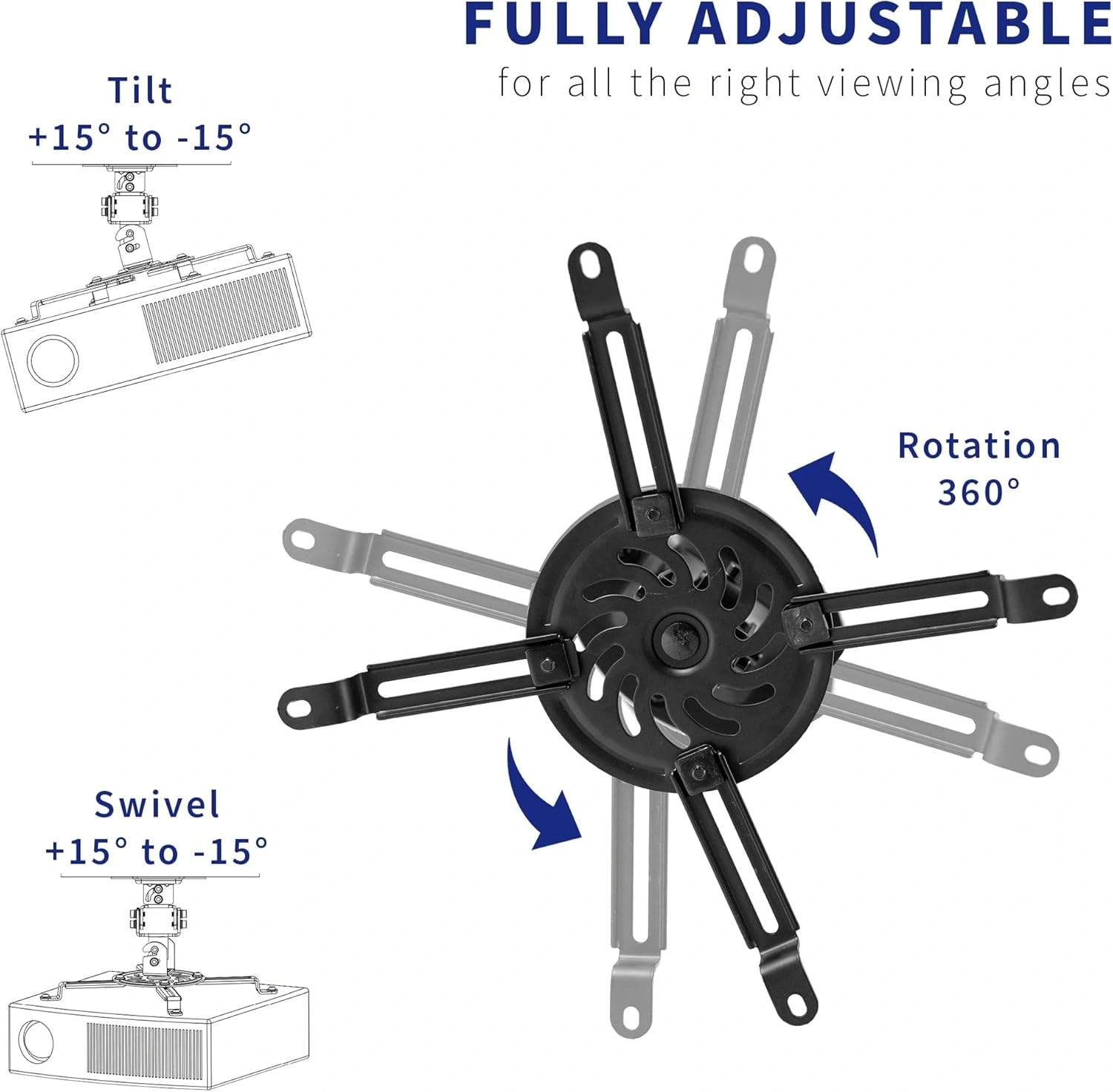 FULLY ADJUSTABLE
for all the right viewing angles

Tilt
+15° to -15°

Rotation
360°

Swivel
+15° to -15°