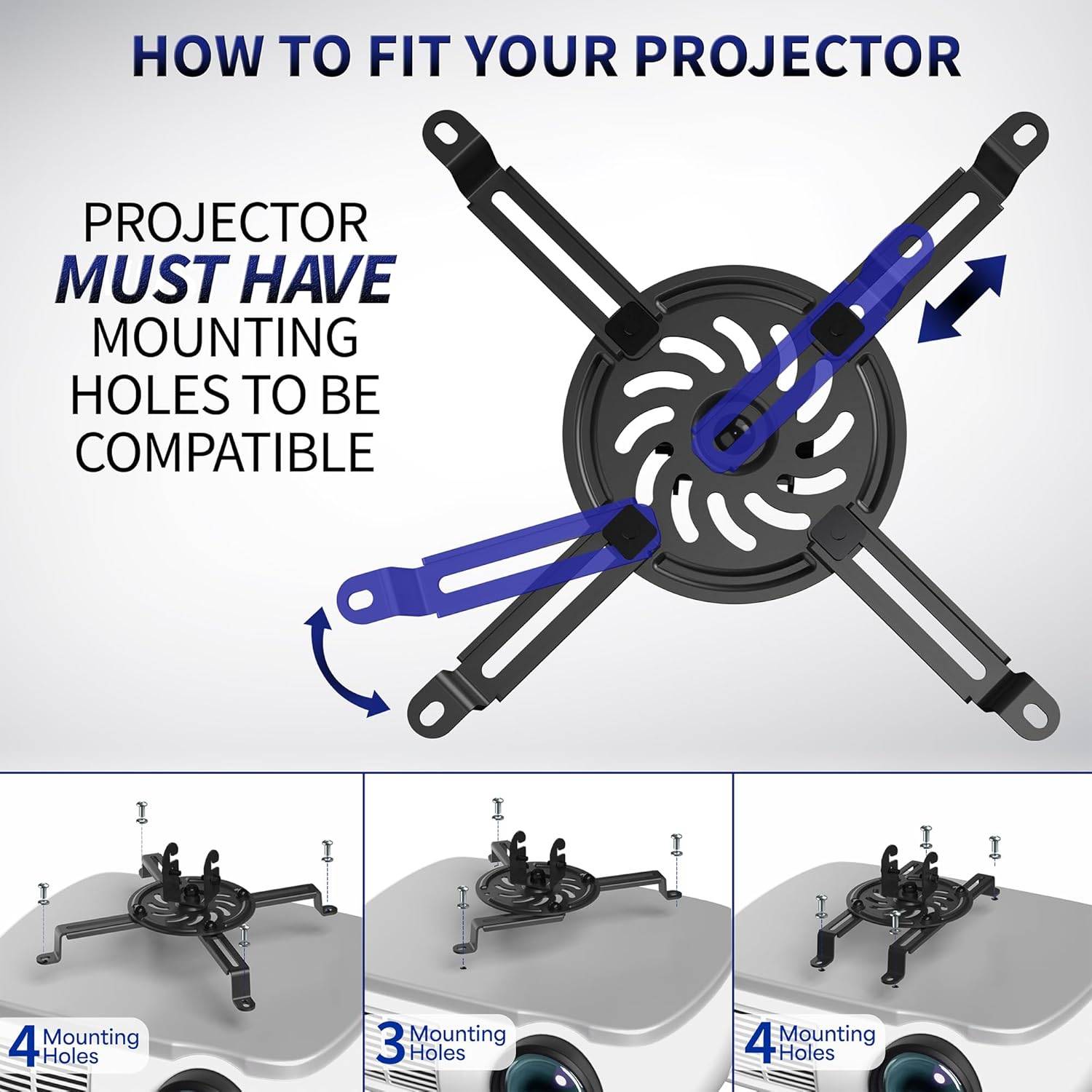 HOW TO FIT YOUR PROJECTOR

PROJECTOR
MUST HAVE
MOUNTING
HOLES TO BE
COMPATIBLE

4 Mounting Holes

3 Mounting Holes

4 Mounting Holes