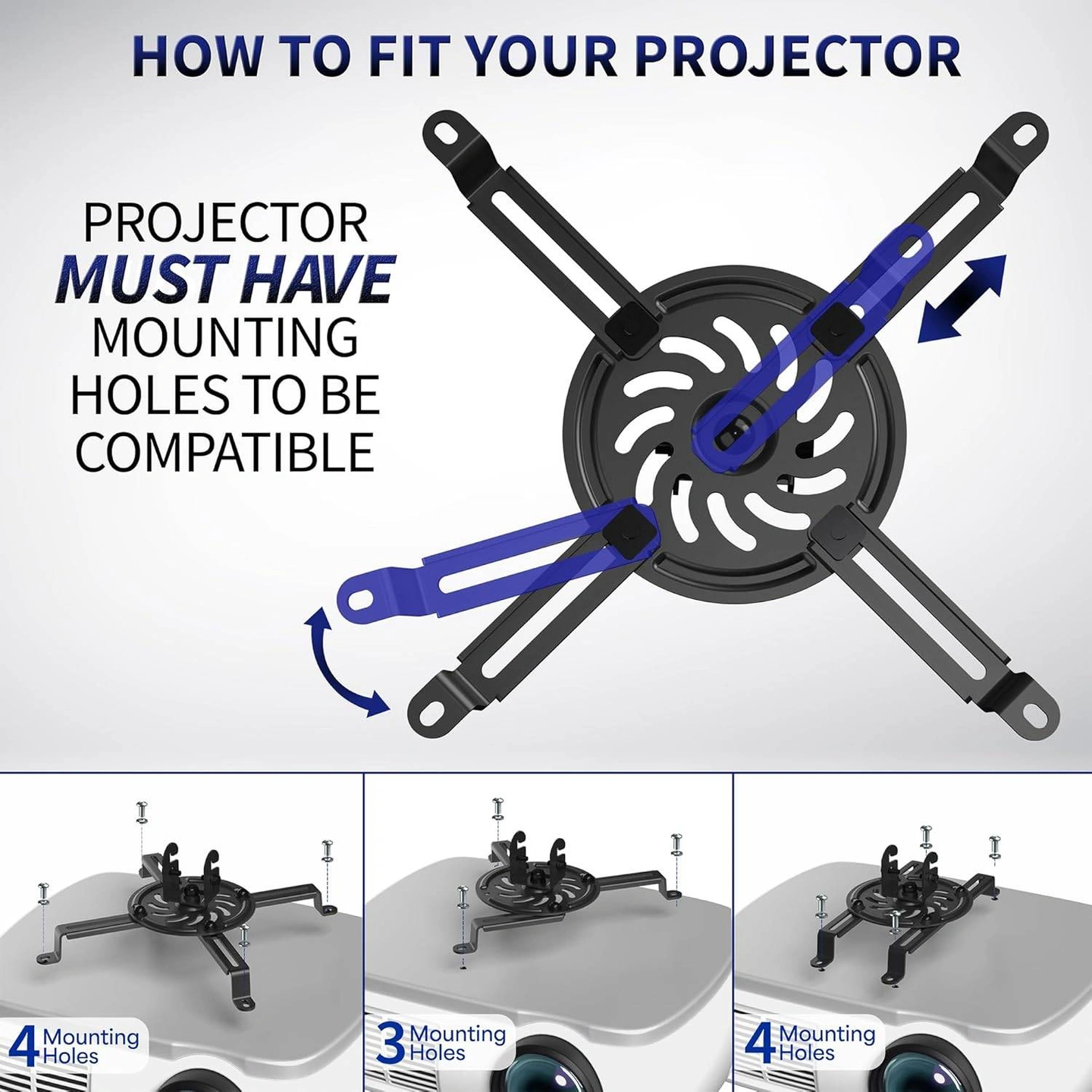 HOW TO FIT YOUR PROJECTOR

PROJECTOR MUST HAVE MOUNTING HOLES TO BE COMPATIBLE

4 Mounting Holes

3 Mounting Holes

4 Mounting Holes