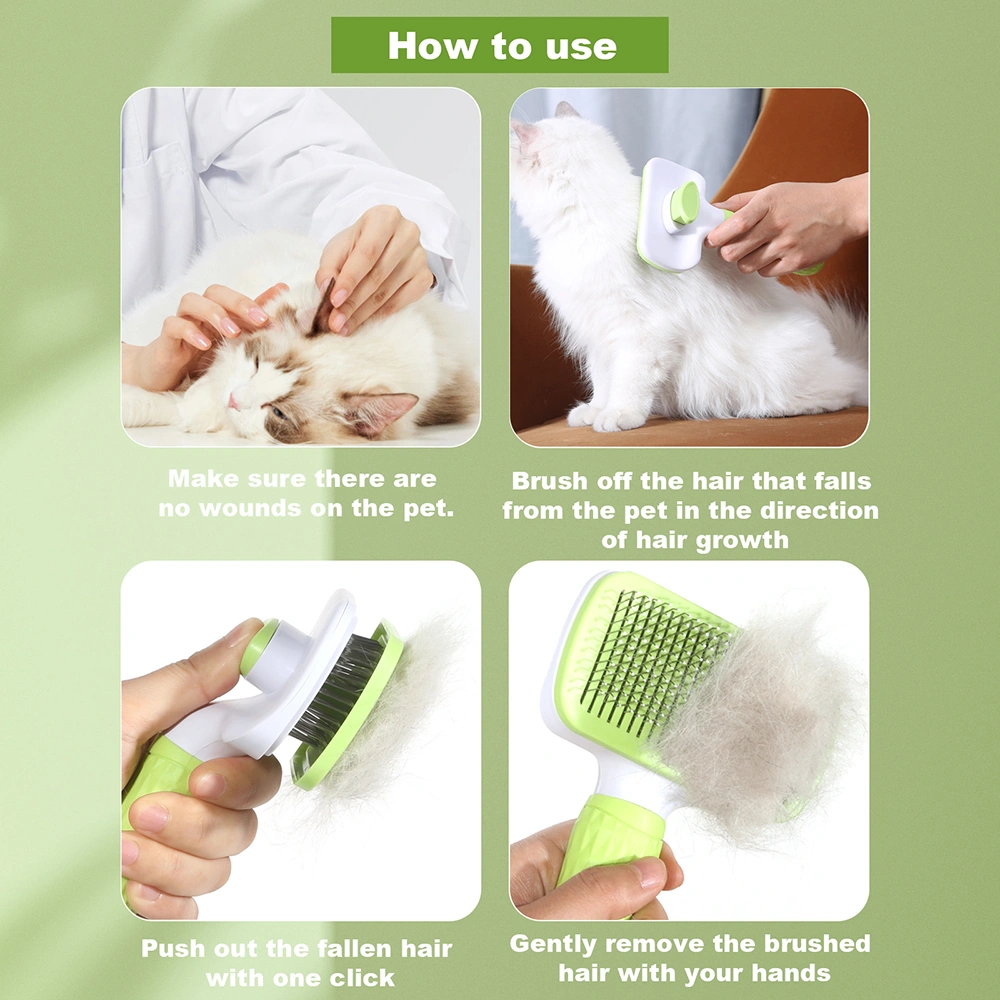 How to use

Make sure there are no wounds on the pet.

Brush off the hair that falls from the pet in the direction of hair growth

Push out the fallen hair with one click

Gently remove the brushed hair with your hands