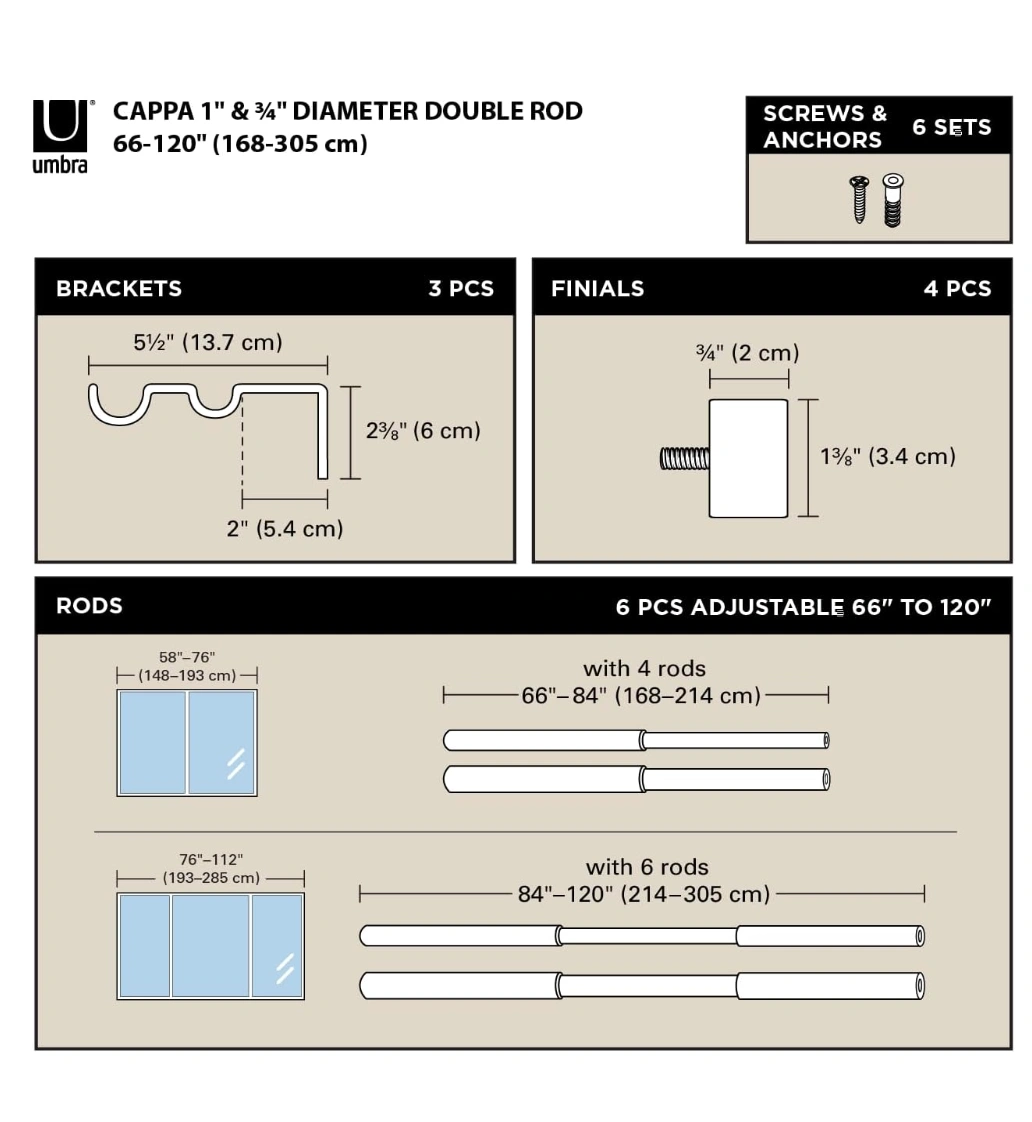 umbra

CAPPA 1" & ¾" DIAMETER DOUBLE ROD
66-120" (168-305 cm)

SCREWS & ANCHORS 6 SETS

BRACKETS 3 PCS

5½" (13.7 cm)

2⅜" (6 cm)

2" (5.4 cm)

FINIALS 4 PCS

¾" (2 cm)

1⅜" (3.4 cm)

RODS 6 PCS ADJUSTABLE 66″ TO 120″

58"–76"
(148–193 cm)

with 4 rods
66"–84" (168–214 cm)

76"–112"
(193–285 cm)

with 6 rods
84"–120" (214–305 cm)