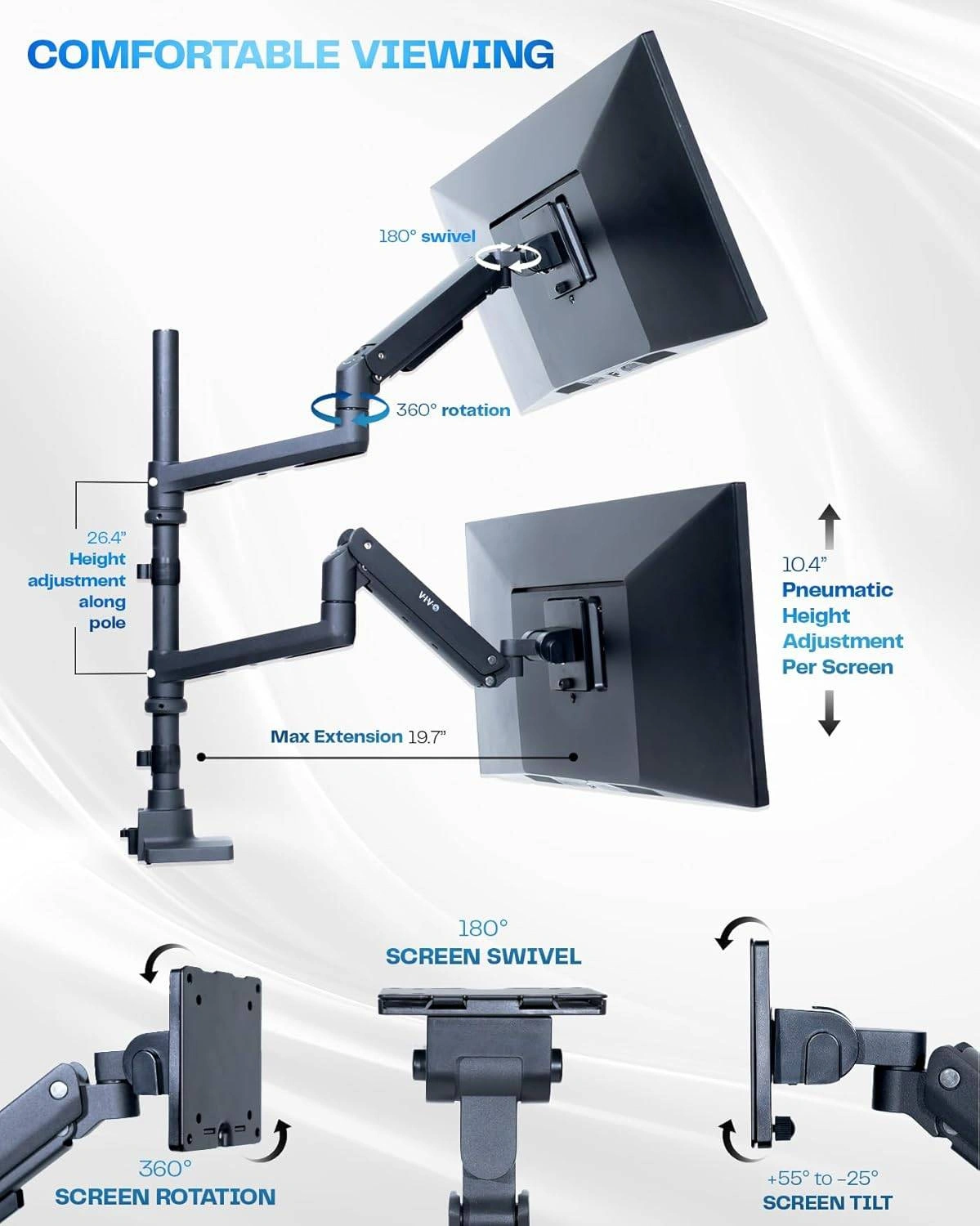 COMFORTABLE VIEWING

180° swivel

360° rotation

26.4" Height adjustment along pole

VIVO

10.4" Pneumatic Height Adjustment Per Screen

Max Extension 19.7"

180° SCREEN SWIVEL

360° SCREEN ROTATION

+55° to -25° SCREEN TILT