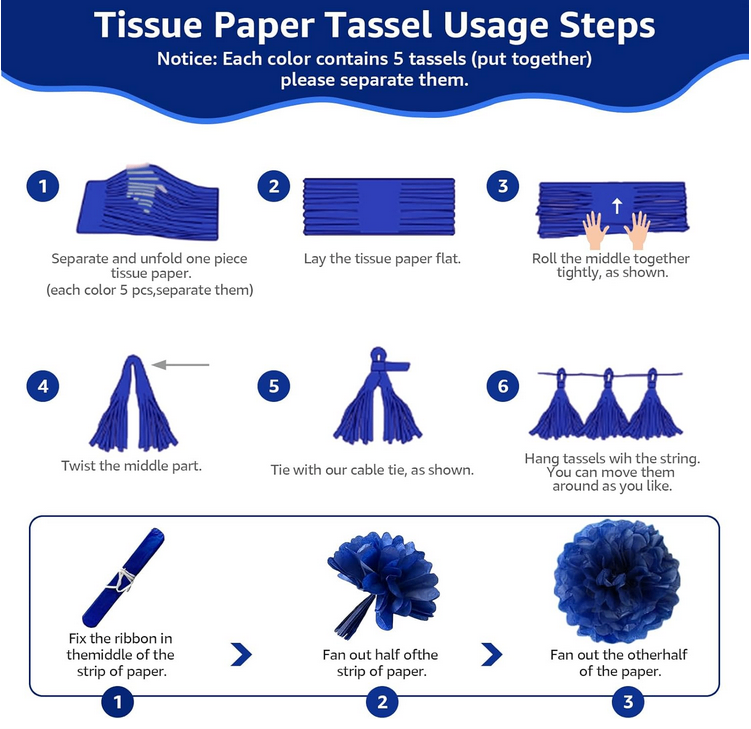 Tissue Paper Tassel Usage Steps

Notice: Each color contains 5 tassels (put together) please separate them.

1
Separate and unfold one piece tissue paper.
(each color 5 pcs,separate them)

2
Lay the tissue paper flat.

3
Roll the middle together tightly, as shown.

4
Twist the middle part.

5
Tie with our cable tie, as shown.

6
Hang tassels wih the string. You can move them around as you like.

Fix the ribbon in themiddle of the strip of paper.
1

Fan out half ofthe strip of paper.
2

Fan out the otherhalf of the paper.
3