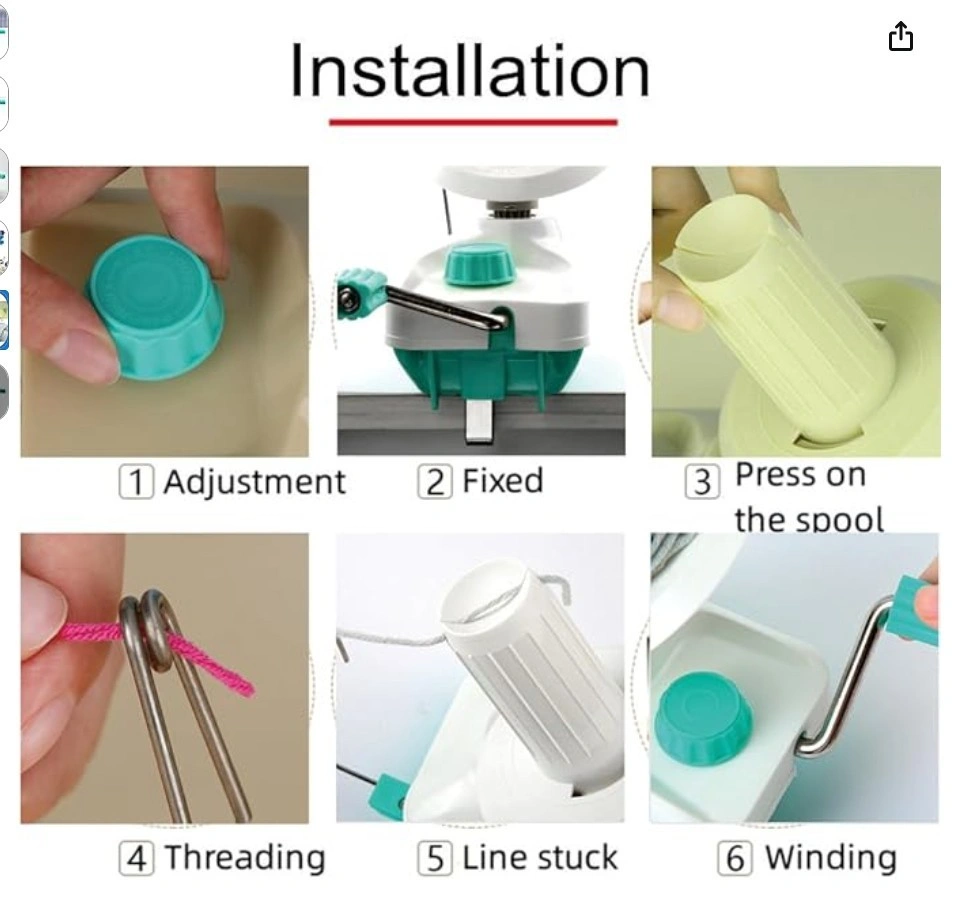 Installation

1 Adjustment

2 Fixed

3 Press on the spool

4 Threading

5 Line stuck

6 Winding