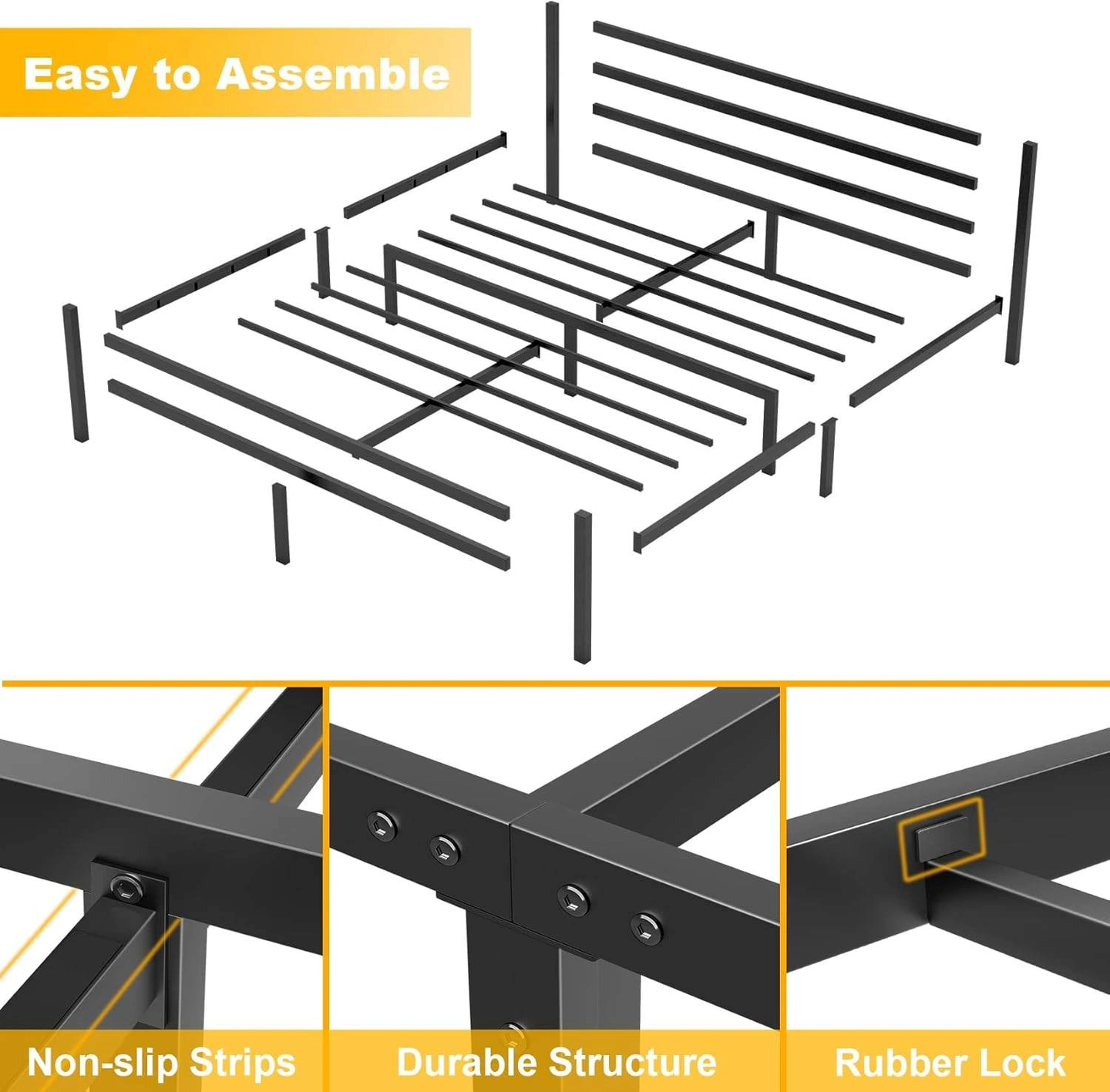 Easy to Assemble

Non-slip Strips

Durable Structure

Rubber Lock