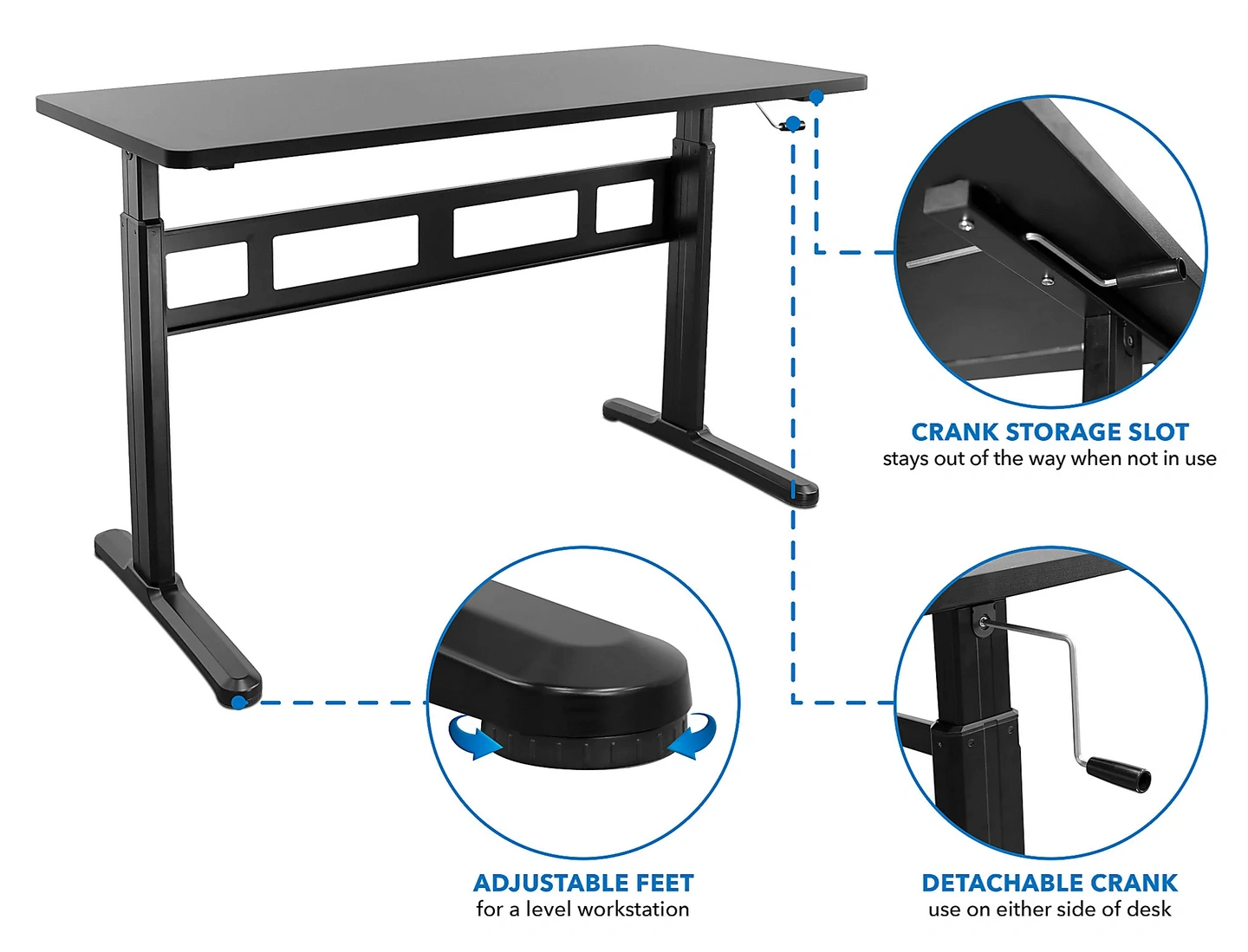 CRANK STORAGE SLOT
stays out of the way when not in use

ADJUSTABLE FEET
for a level workstation

DETACHABLE CRANK
use on either side of desk