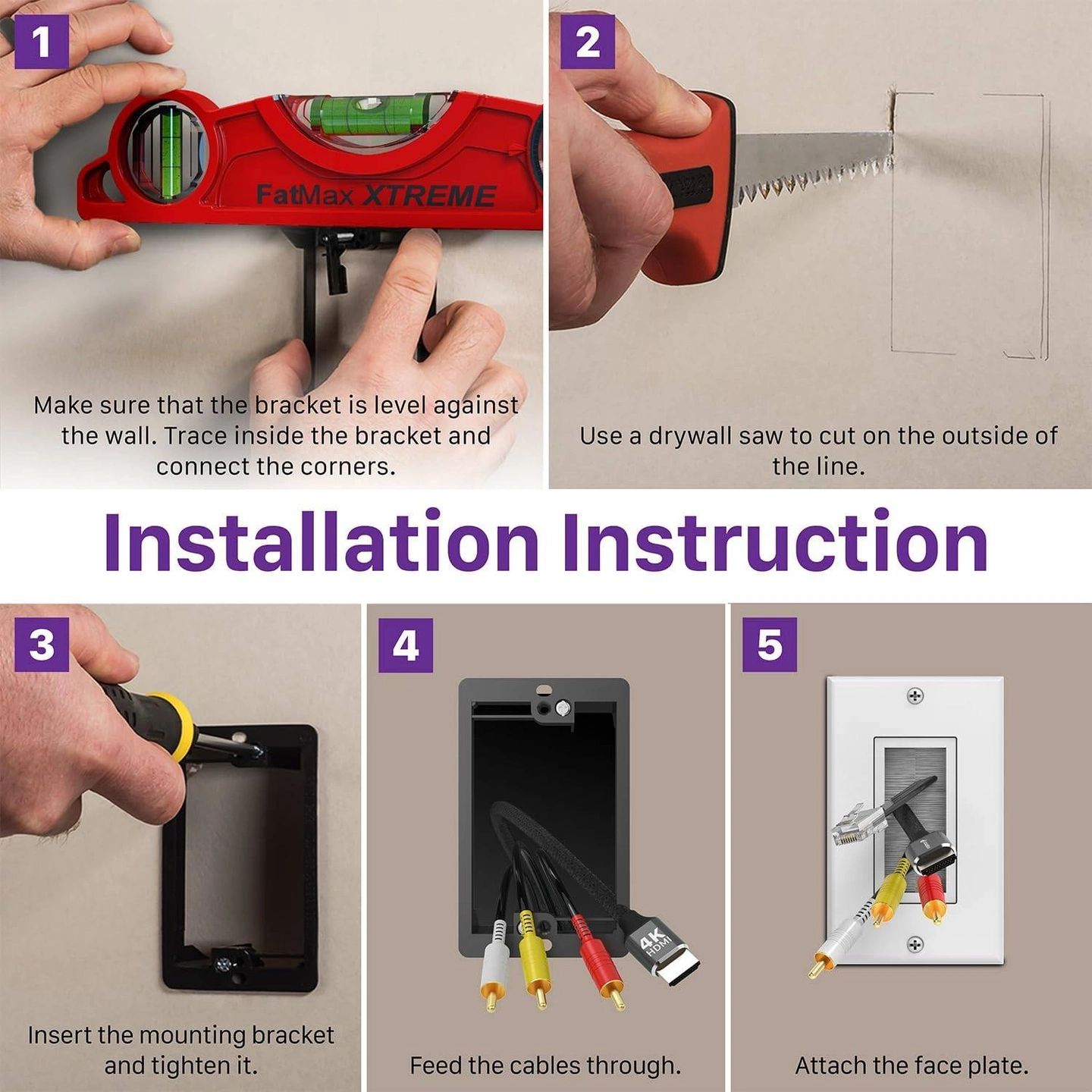 1

FatMax XTREME

Make sure that the bracket is level against the wall. Trace inside the bracket and connect the corners.

2

Use a drywall saw to cut on the outside of the line.

Installation Instruction

3

Insert the mounting bracket and tighten it.

4

4K HDMI

Feed the cables through.

5

Attach the face plate.