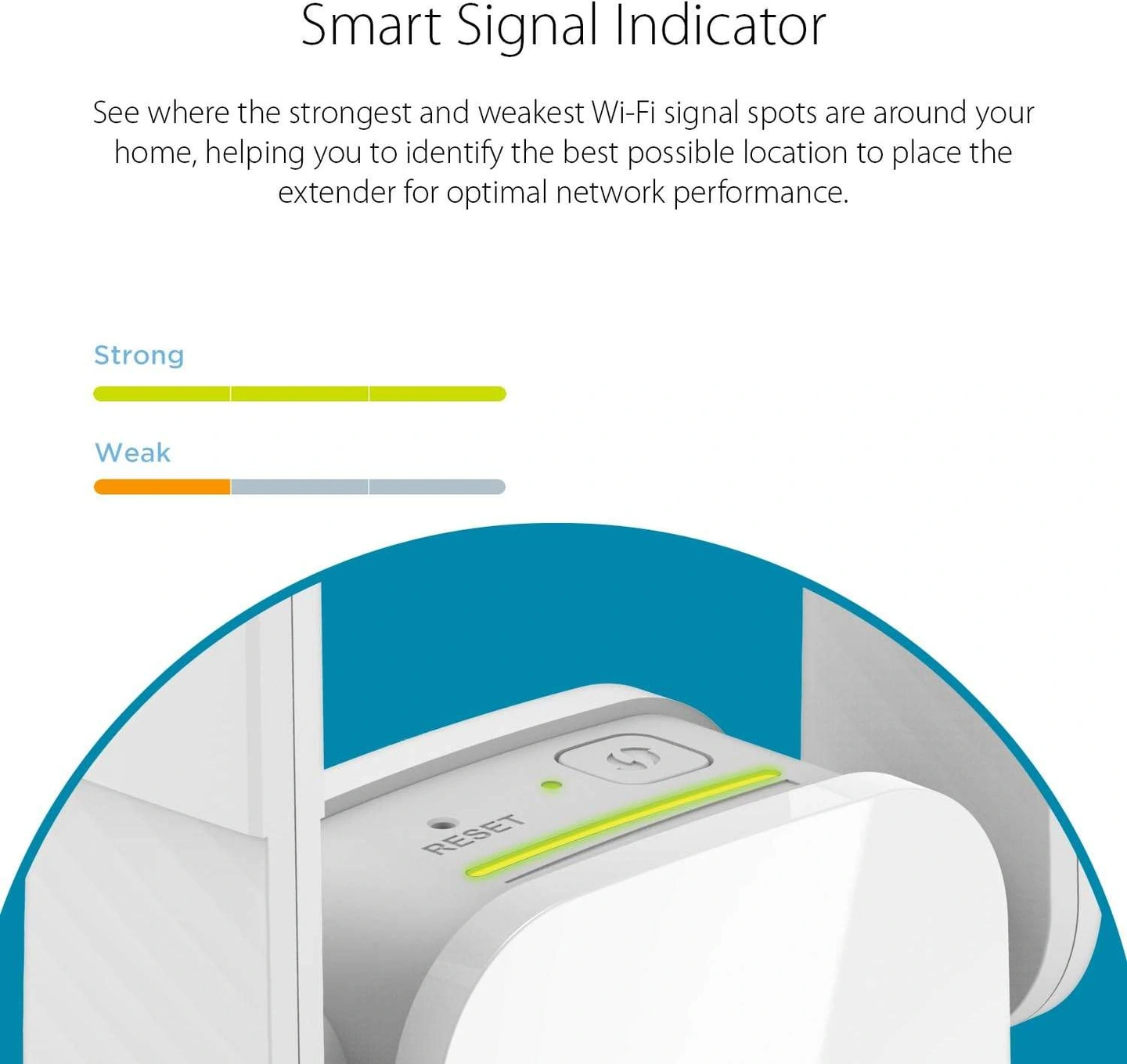 Smart Signal Indicator

See where the strongest and weakest Wi-Fi signal spots are around your home, helping you to identify the best possible location to place the extender for optimal network performance.

Strong

Weak

RESET