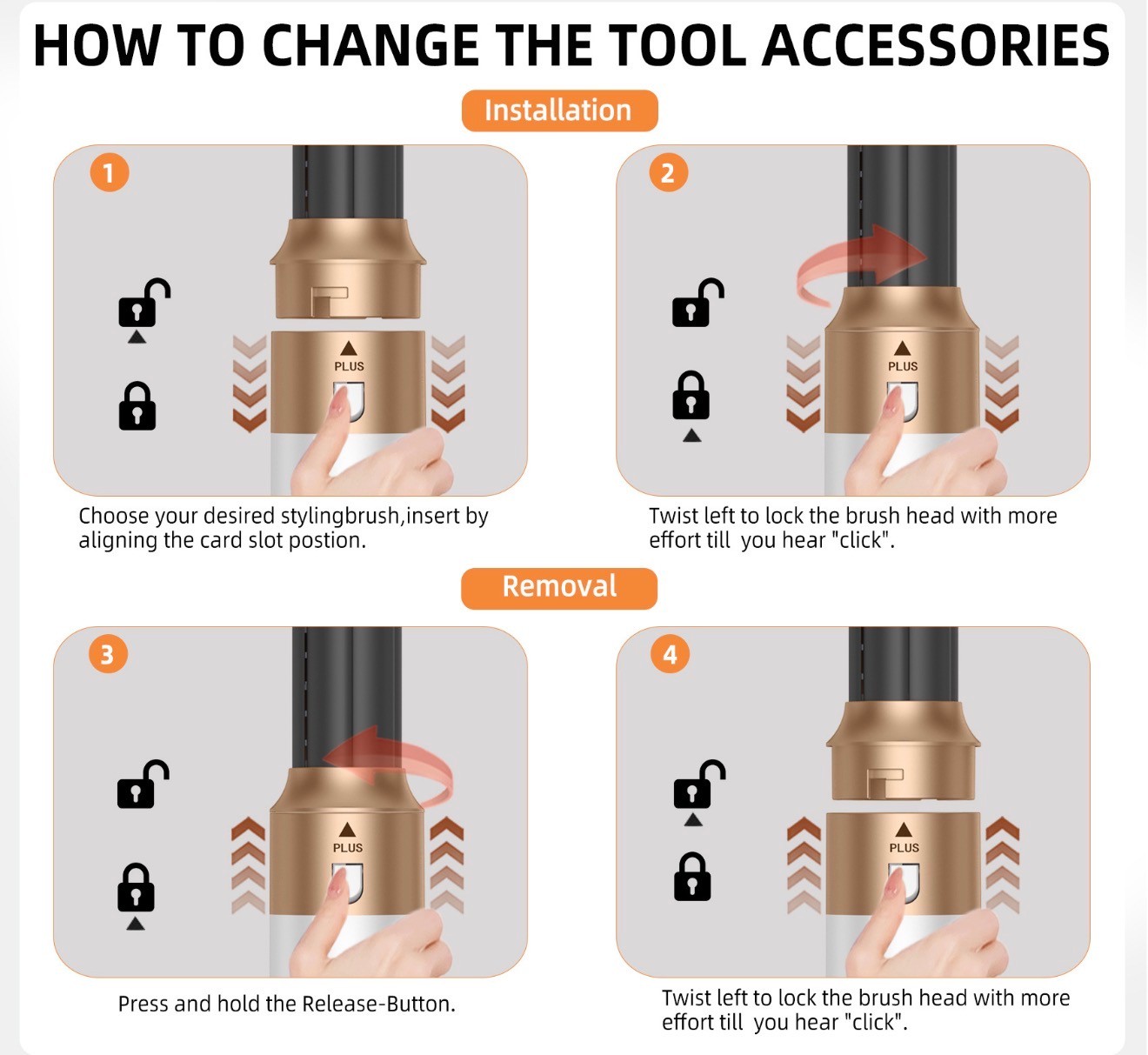 HOW TO CHANGE THE TOOL ACCESSORIES

Installation

1

PLUS

Choose your desired stylingbrush,insert by aligning the card slot postion.

2

PLUS

Twist left to lock the brush head with more effort till you hear "click".

Removal

3

PLUS

Press and hold the Release-Button.

4

PLUS

Twist left to lock the brush head with more effort till you hear "click".