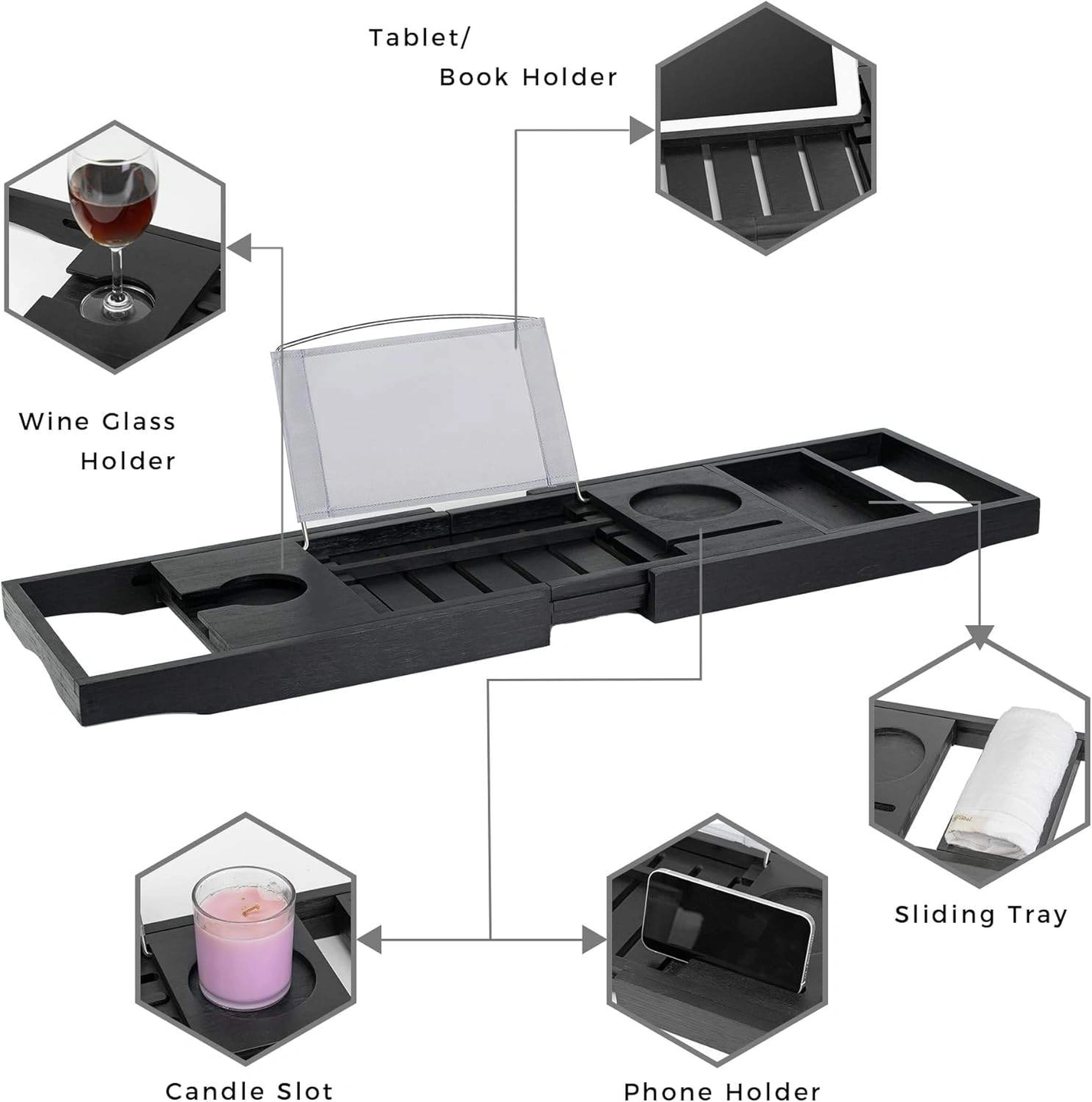 Tablet/
Book Holder

Wine Glass
Holder

Sliding Tray

Candle Slot

Phone Holder