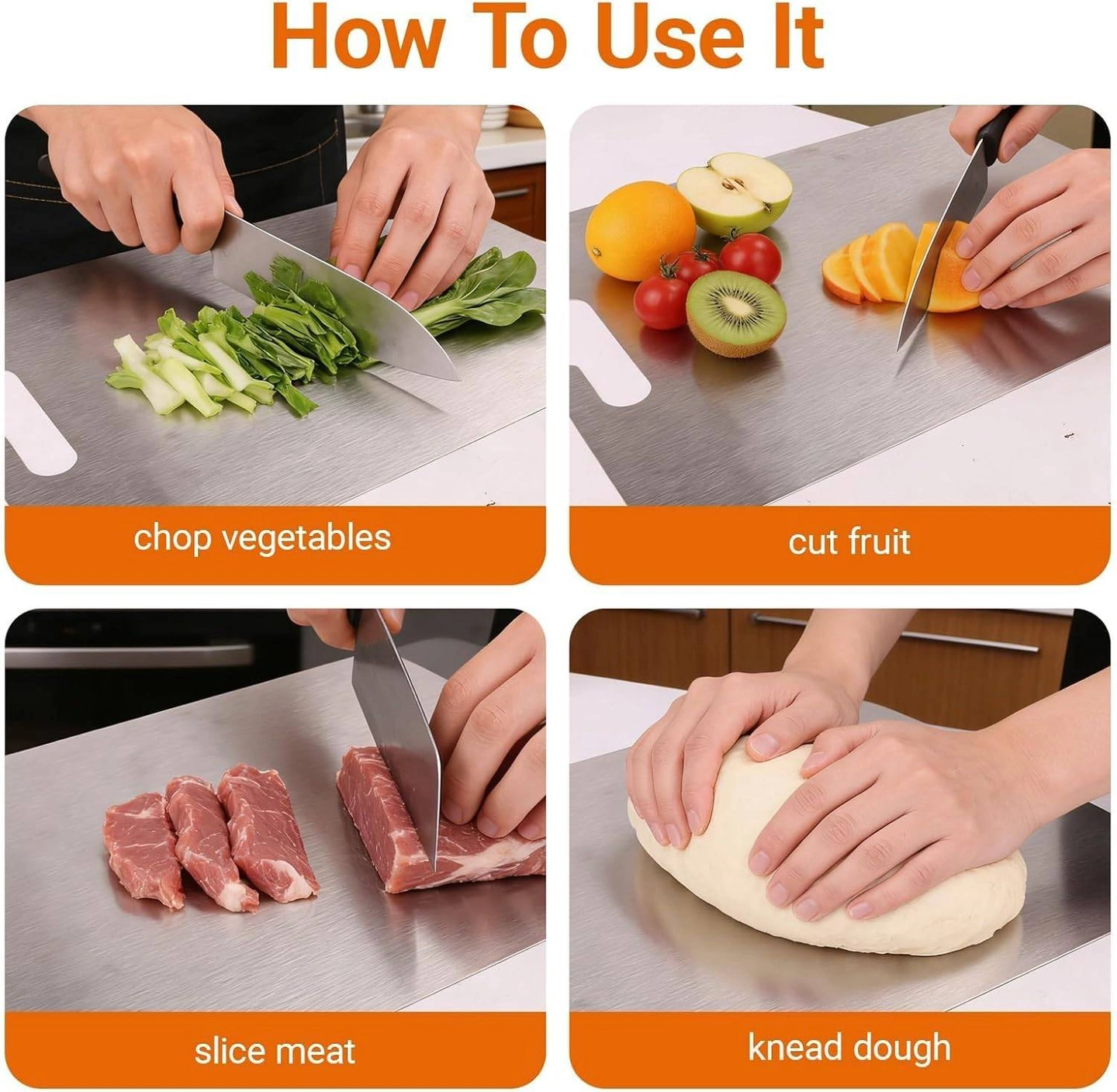 How To Use It

chop vegetables

cut fruit

slice meat

knead dough