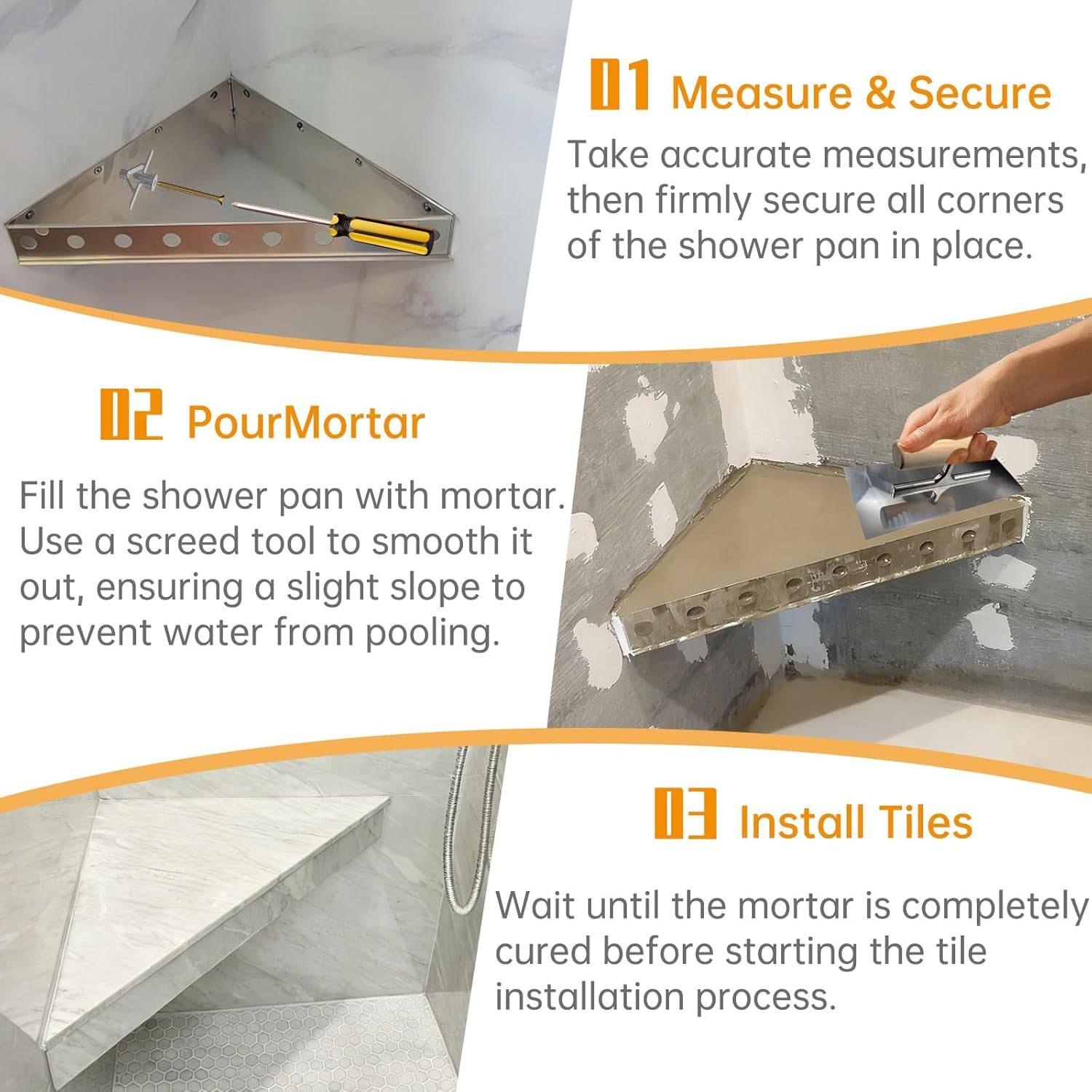 01 Measure & Secure

Take accurate measurements, then firmly secure all corners of the shower pan in place.

02 PourMortar

Fill the shower pan with mortar. Use a screed tool to smooth it out, ensuring a slight slope to prevent water from pooling.

03 Install Tiles

Wait until the mortar is completely cured before starting the tile installation process.