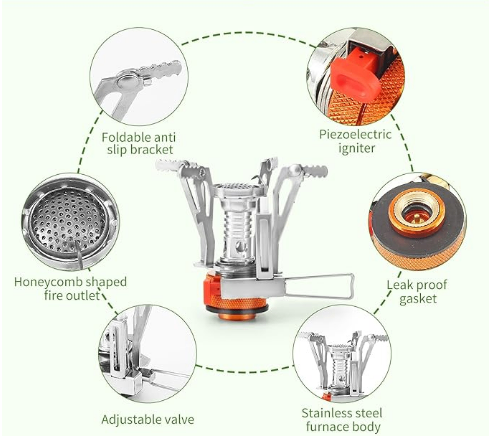 Foldable anti slip bracket

Piezoelectric igniter

Honeycomb shaped fire outlet

Leak proof gasket

Adjustable valve

Stainless steel furnace body