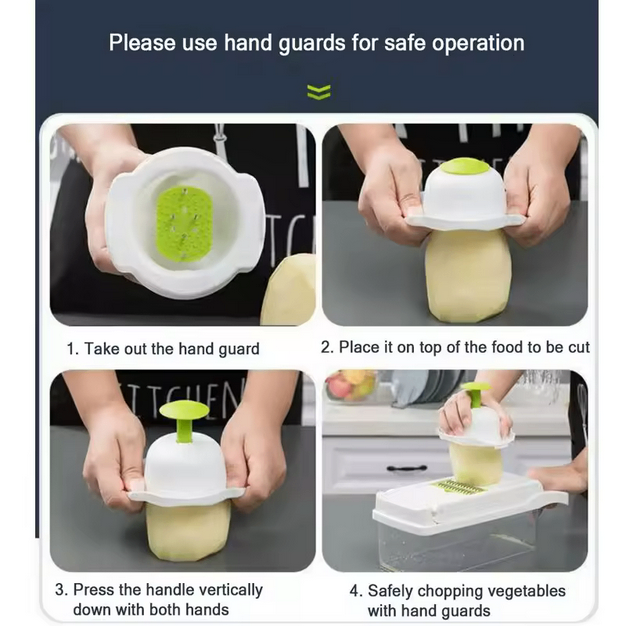 Please use hand guards for safe operation

1. Take out the hand guard

2. Place it on top of the food to be cut

3. Press the handle vertically down with both hands

4. Safely chopping vegetables with hand guards