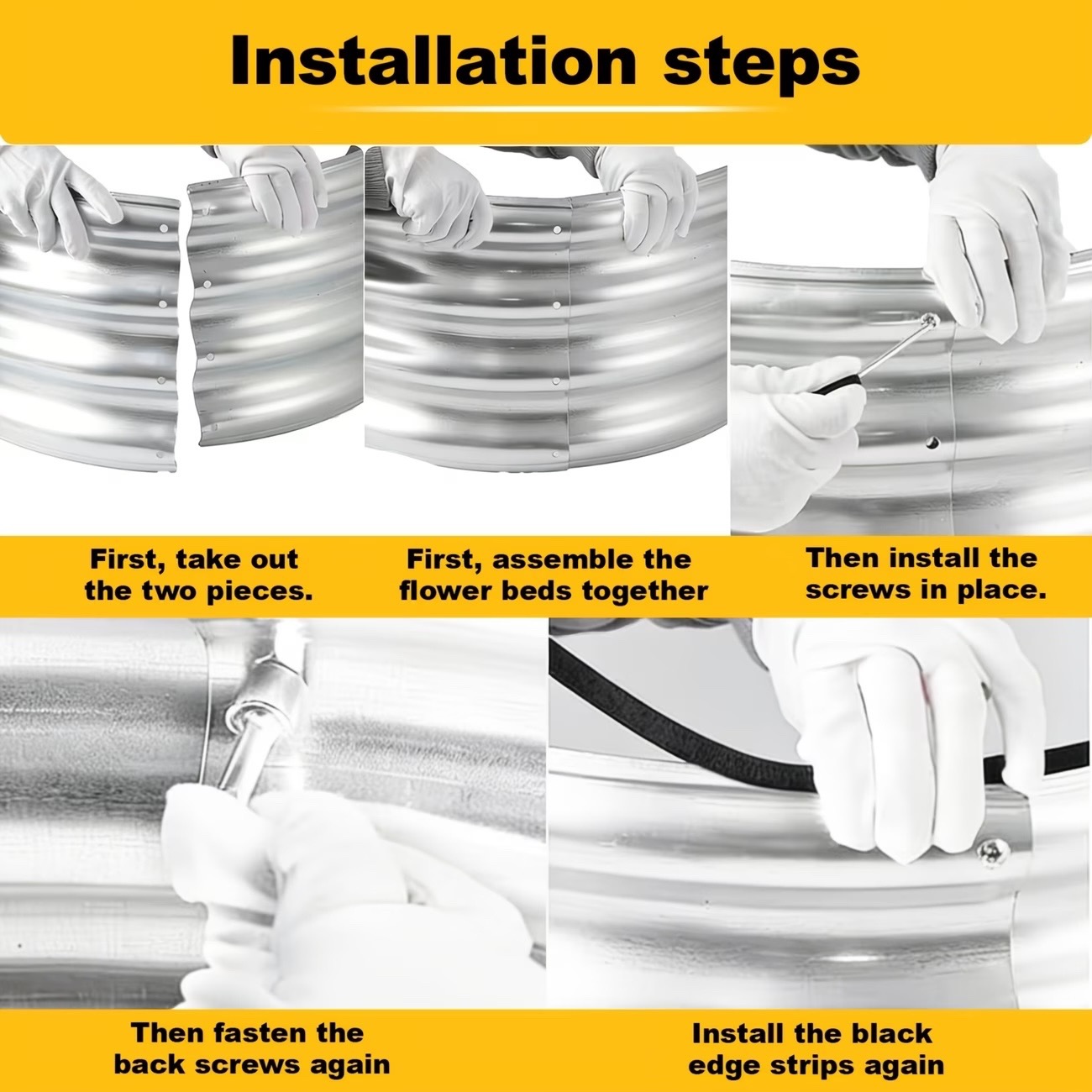 Installation steps

First, take out the two pieces.

First, assemble the flower beds together

Then install the screws in place.

Then fasten the back screws again

Install the black edge strips again