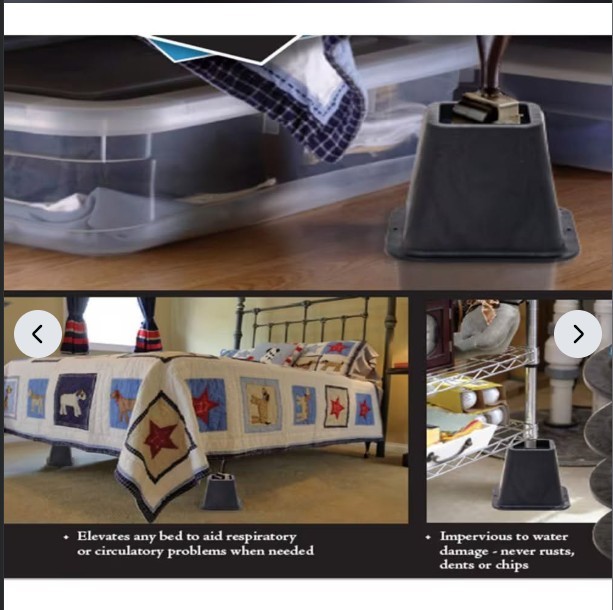 • Elevates any bed to aid respiratory or circulatory problems when needed

• Impervious to water damage - never rusts, dents or chips