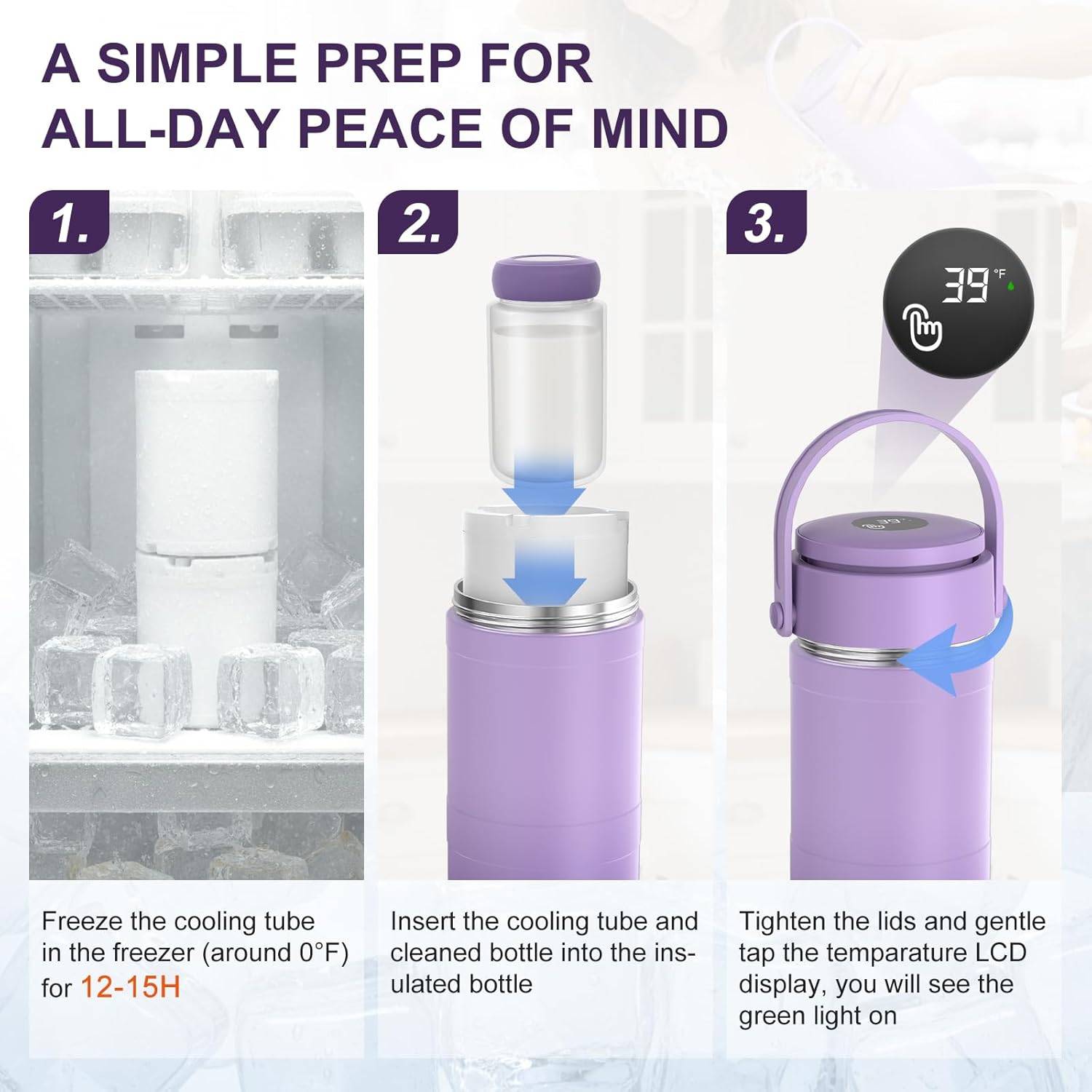 A SIMPLE PREP FOR ALL-DAY PEACE OF MIND

1.

Freeze the cooling tube in the freezer (around 0°F) for 12-15H

2.

Insert the cooling tube and cleaned bottle into the insulated bottle

3.

39 °F

Tighten the lids and gentle tap the temparature LCD display, you will see the green light on