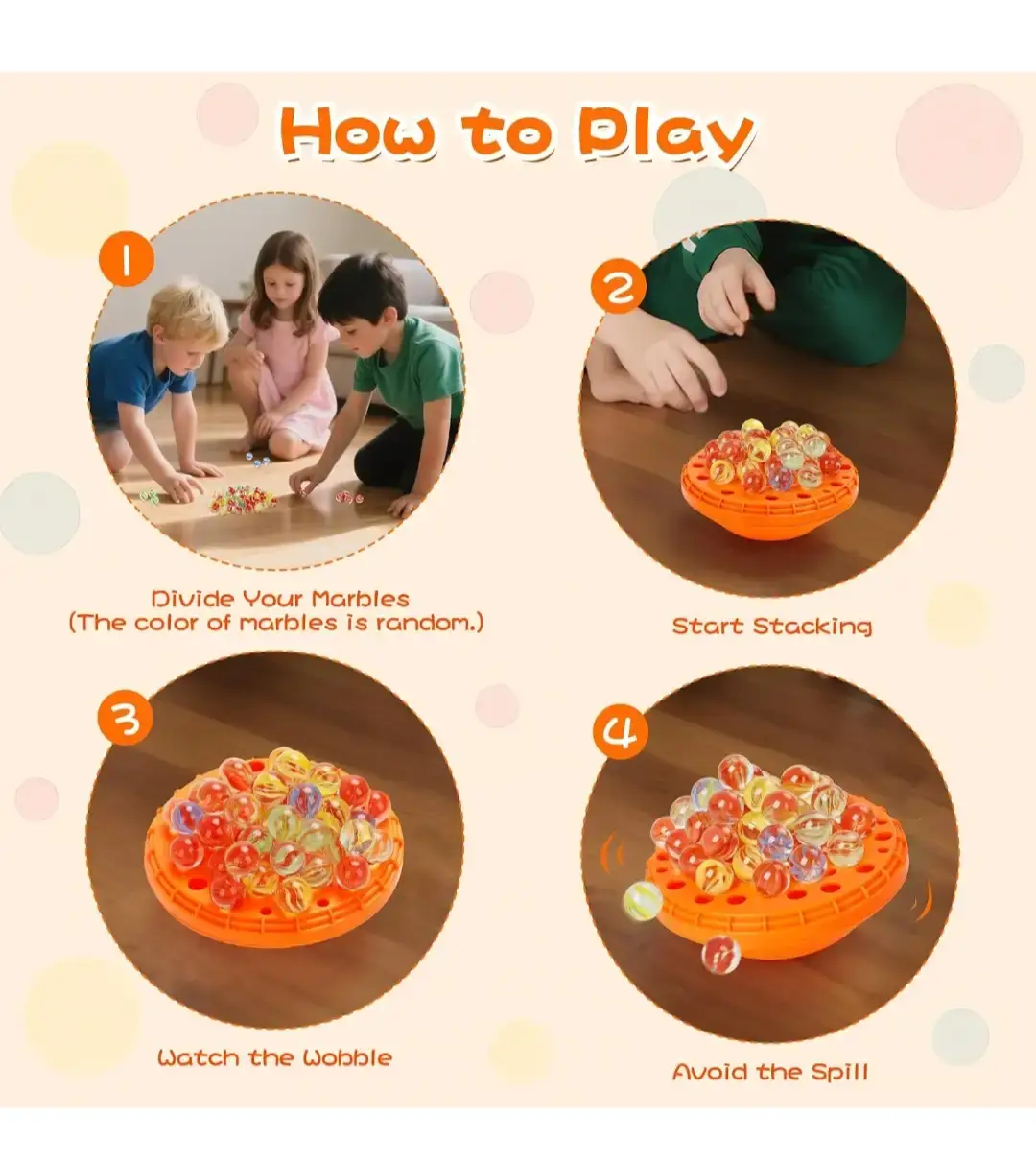 How to Play

1

Divide Your Marbles
(The color of marbles is random.)

2

Start Stacking

3

Watch the Wobble

4

Avoid the Spill