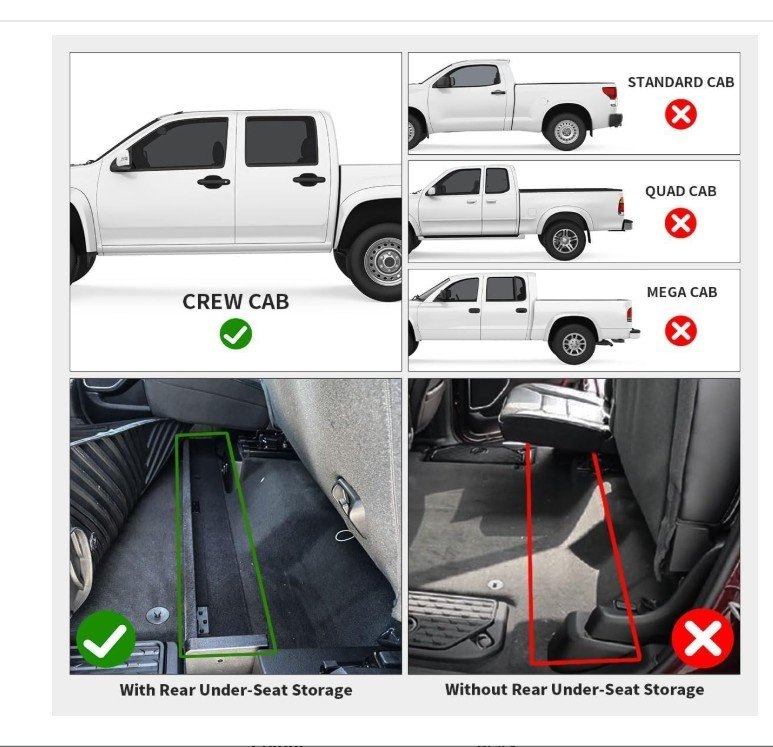 CREW CAB

STANDARD CAB

QUAD CAB

MEGA CAB

With Rear Under-Seat Storage

Without Rear Under-Seat Storage