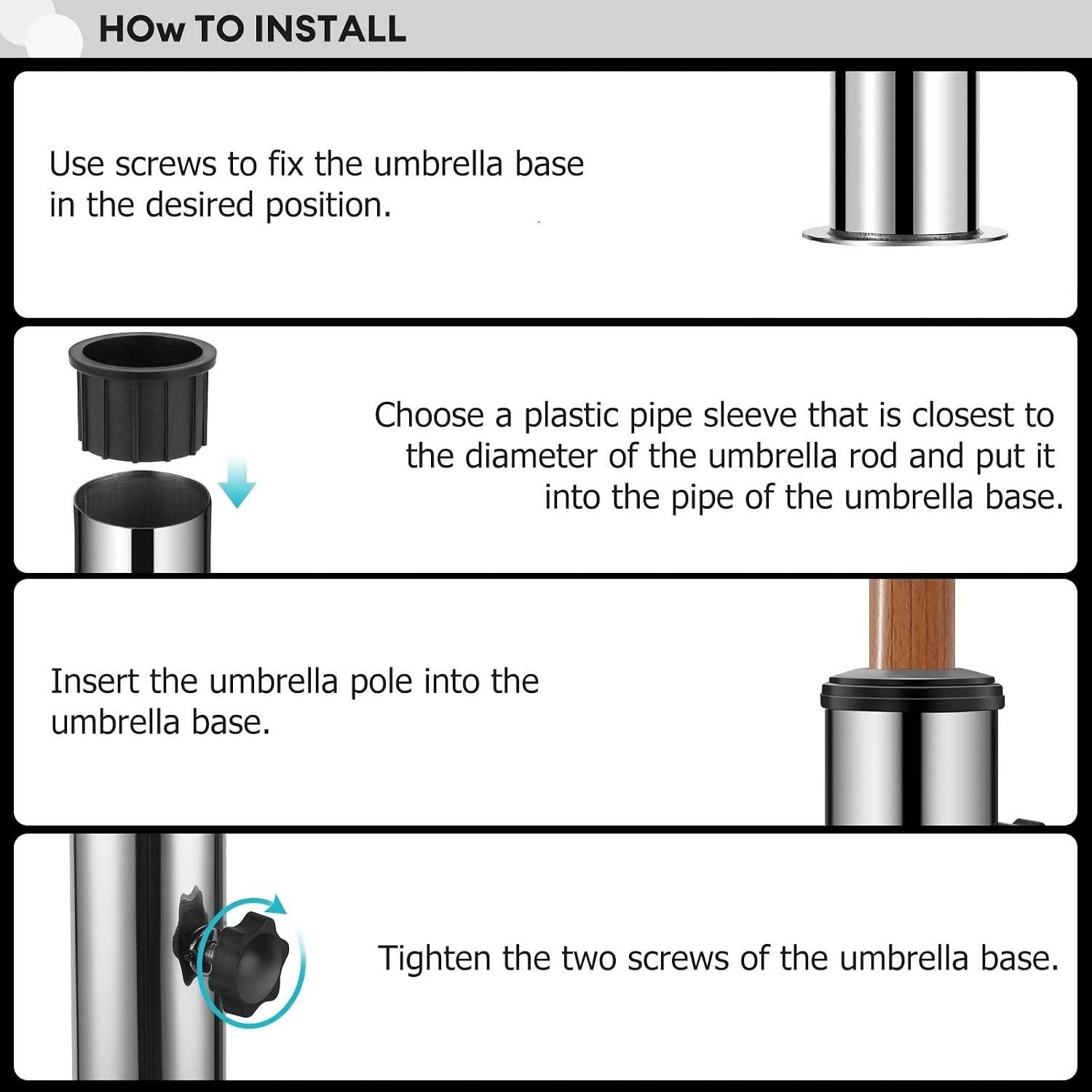 HOw TO INSTALL

Use screws to fix the umbrella base in the desired position.

Choose a plastic pipe sleeve that is closest to the diameter of the umbrella rod and put it into the pipe of the umbrella base.

Insert the umbrella pole into the umbrella base.

Tighten the two screws of the umbrella base.