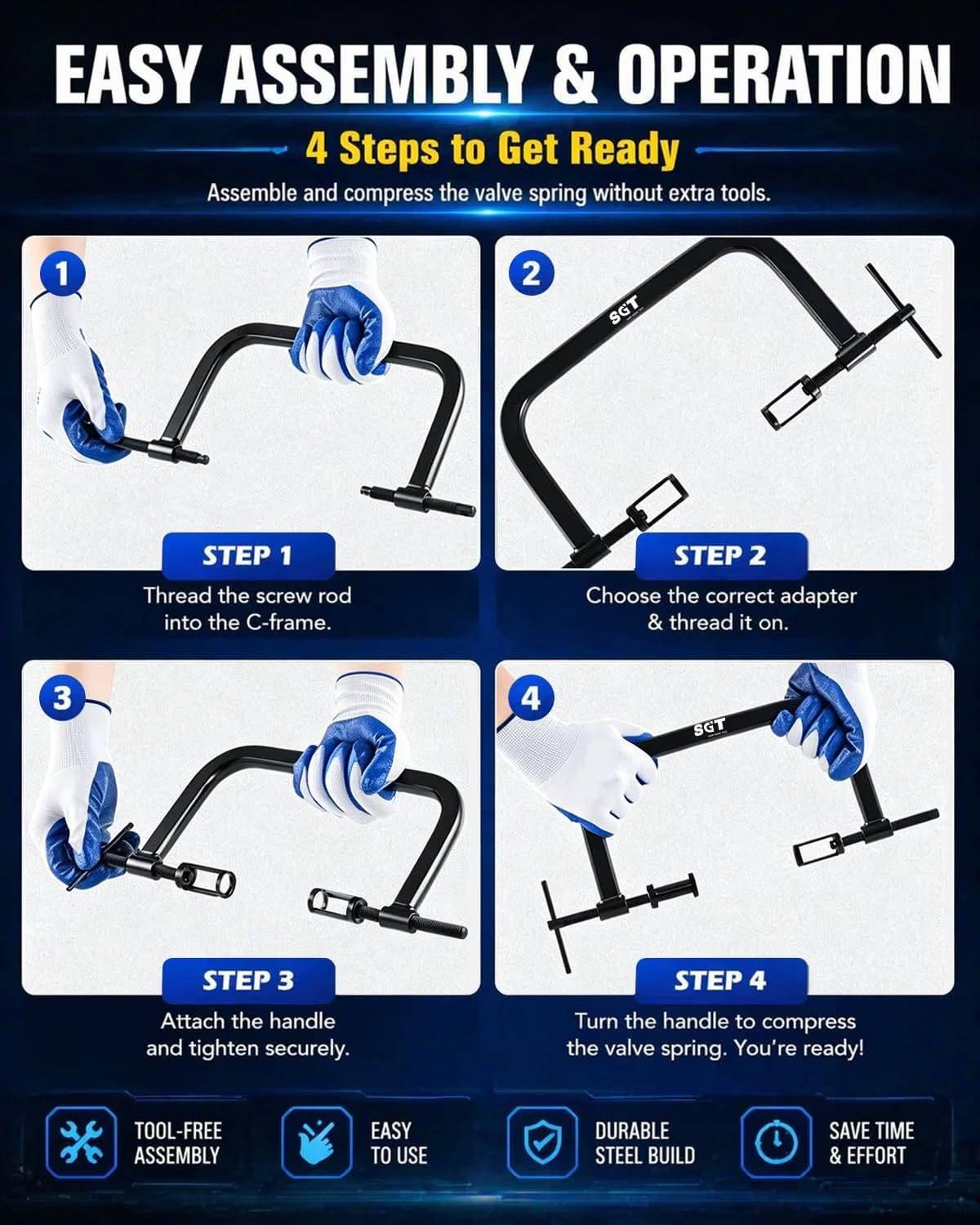 EASY ASSEMBLY & OPERATION

4 Steps to Get Ready

Assemble and compress the valve spring without extra tools.

1

STEP 1

Thread the screw rod into the C-frame.

2

SGT

STEP 2

Choose the correct adapter & thread it on.

3

STEP 3

Attach the handle and tighten securely.

4

SGT

STEP 4

Turn the handle to compress the valve spring. You're ready!

TOOL-FREE ASSEMBLY

EASY TO USE

DURABLE STEEL BUILD

SAVE TIME & EFFORT