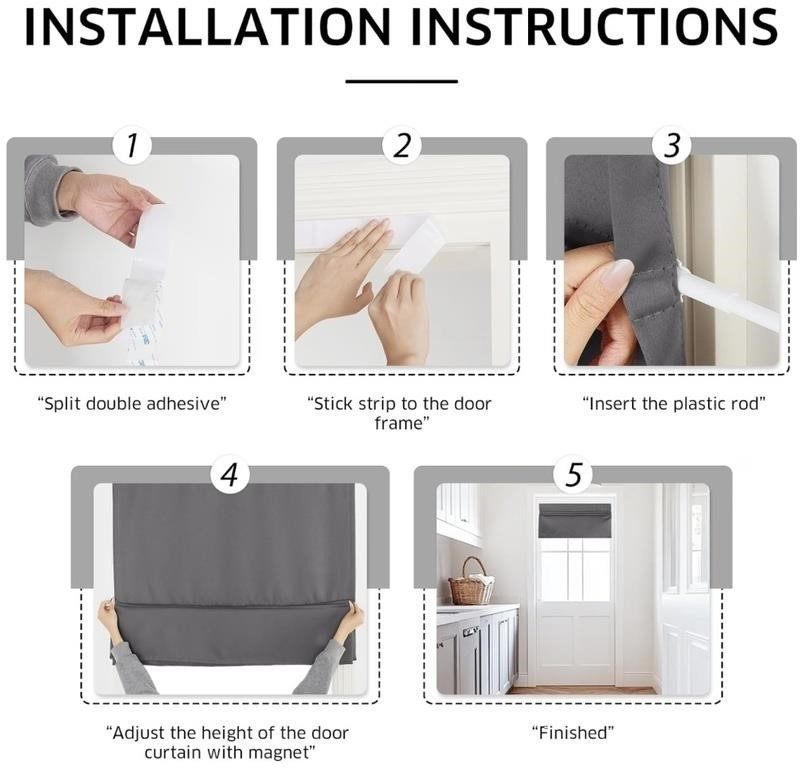 INSTALLATION INSTRUCTIONS

1

"Split double adhesive"

2

"Stick strip to the door frame"

3

"Insert the plastic rod"

4

"Adjust the height of the door curtain with magnet"

5

"Finished"