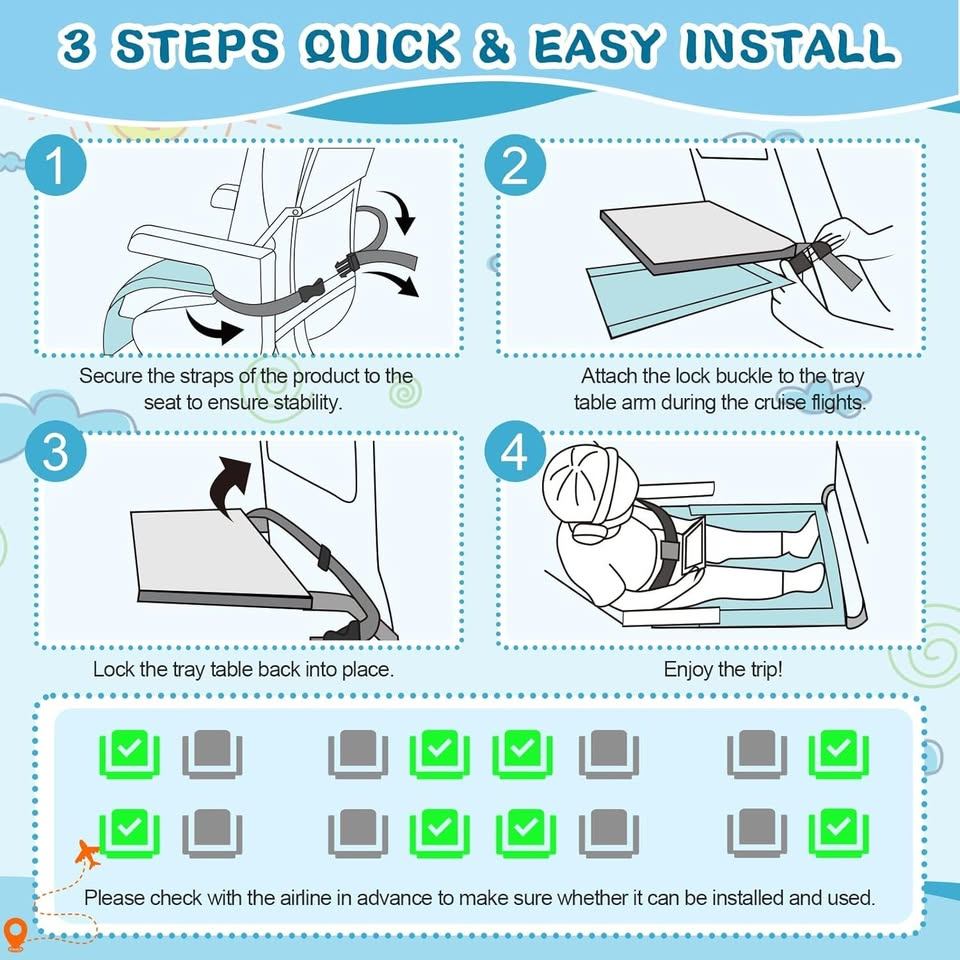 3 STEPS QUICK & EASY INSTALL

1

Secure the straps of the product to the seat to ensure stability.

2

Attach the lock buckle to the tray table arm during the cruise flights.

3

Lock the tray table back into place.

4

Enjoy the trip!

Please check with the airline in advance to make sure whether it can be installed and used.