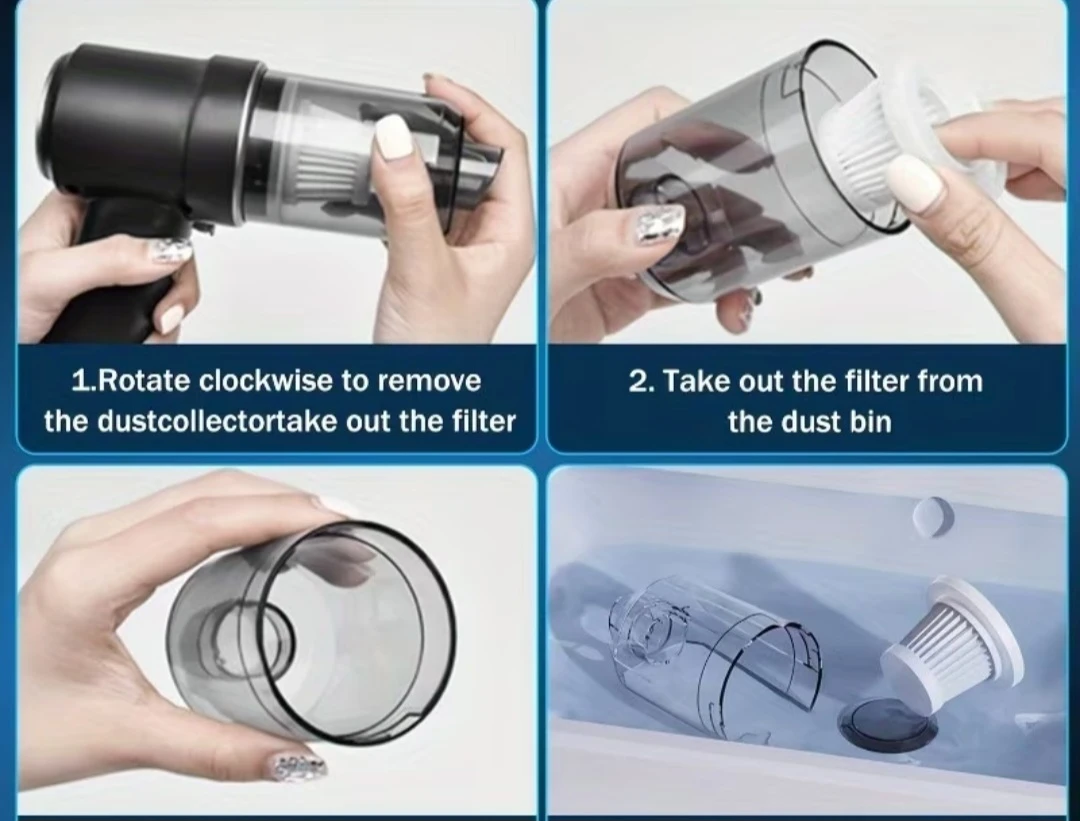 1.Rotate clockwise to remove the dustcollectortake out the filter

2. Take out the filter from the dust bin