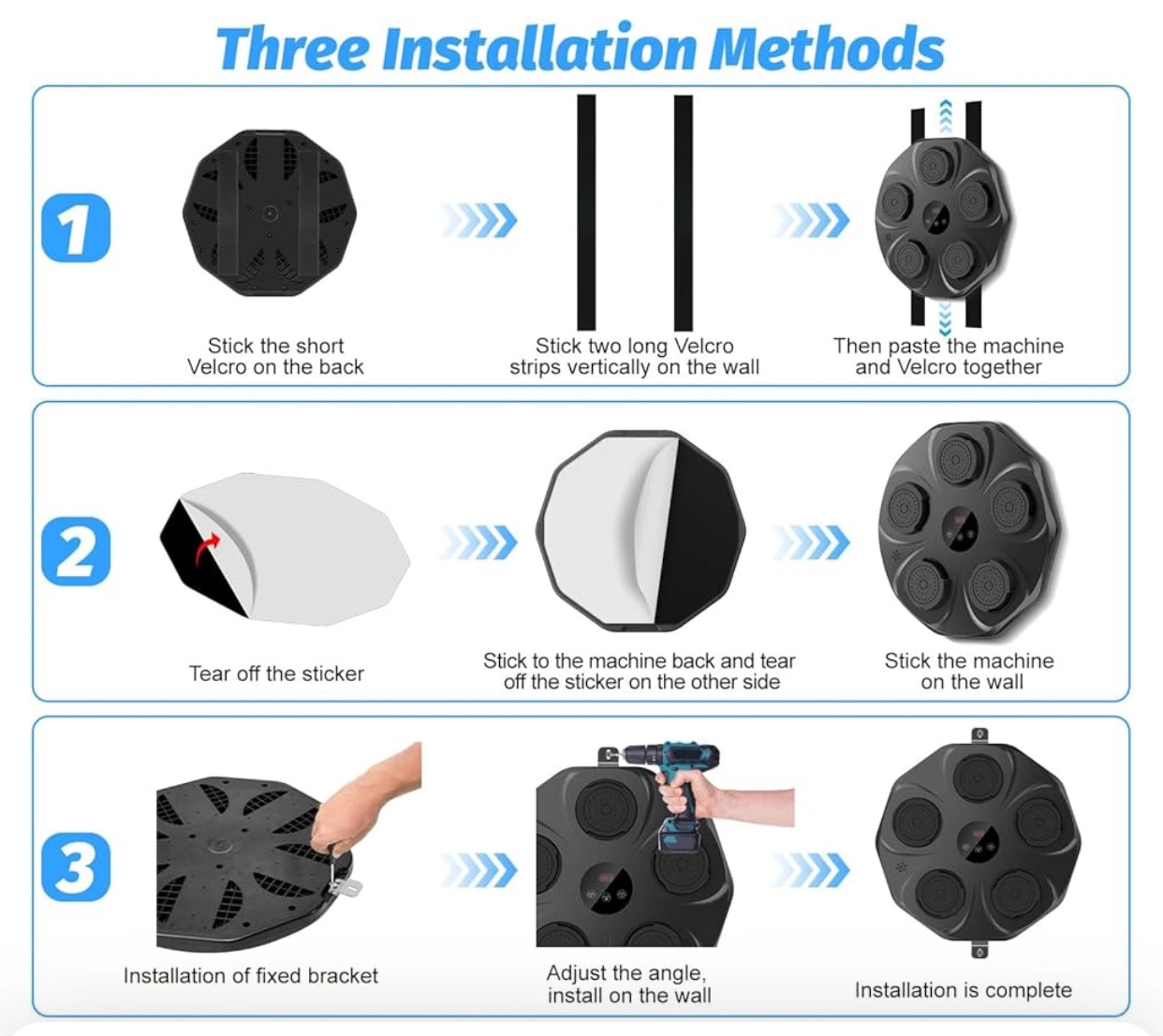 Three Installation Methods

1

Stick the short Velcro on the back

Stick two long Velcro strips vertically on the wall

Then paste the machine and Velcro together

2

Tear off the sticker

Stick to the machine back and tear off the sticker on the other side

Stick the machine on the wall

3

Installation of fixed bracket

Adjust the angle, install on the wall

Installation is complete