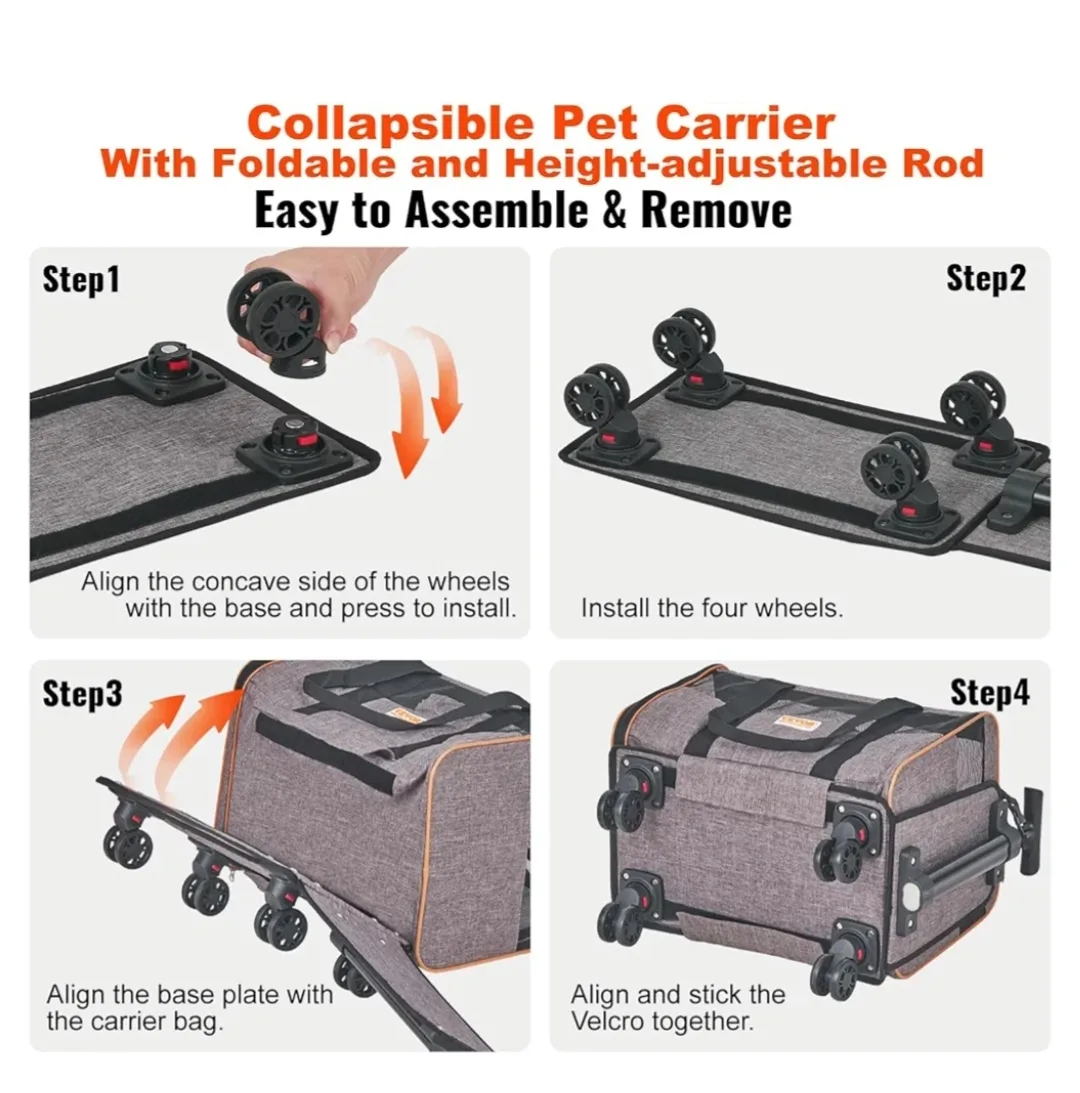 Collapsible Pet Carrier
With Foldable and Height-adjustable Rod
Easy to Assemble & Remove

Step1
Align the concave side of the wheels with the base and press to install.

Step2
Install the four wheels.

Step3
Align the base plate with the carrier bag.

Step4
Align and stick the Velcro together.