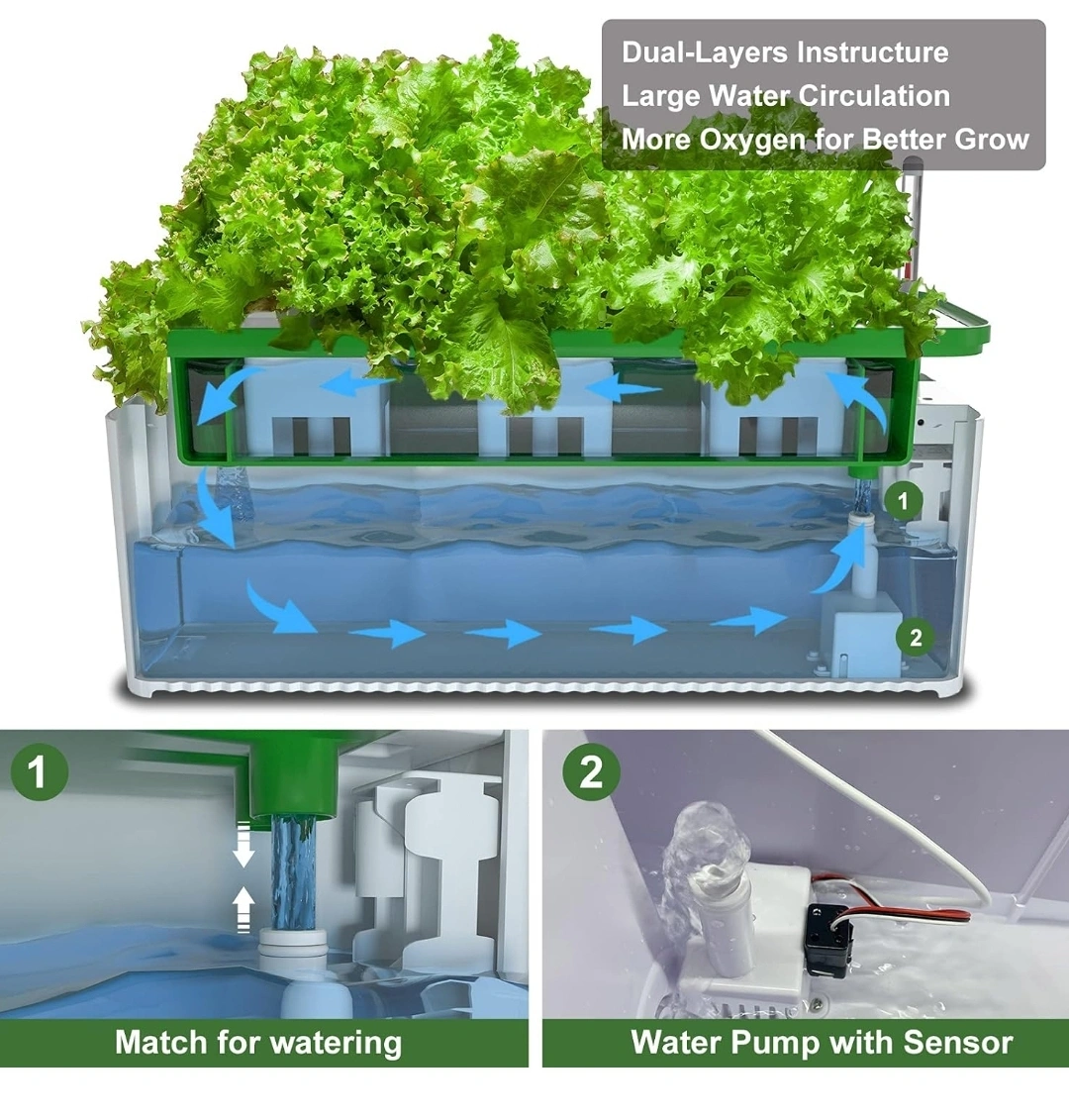 Dual-Layers Instructure
Large Water Circulation
More Oxygen for Better Grow

1

2

1

Match for watering

2

Water Pump with Sensor