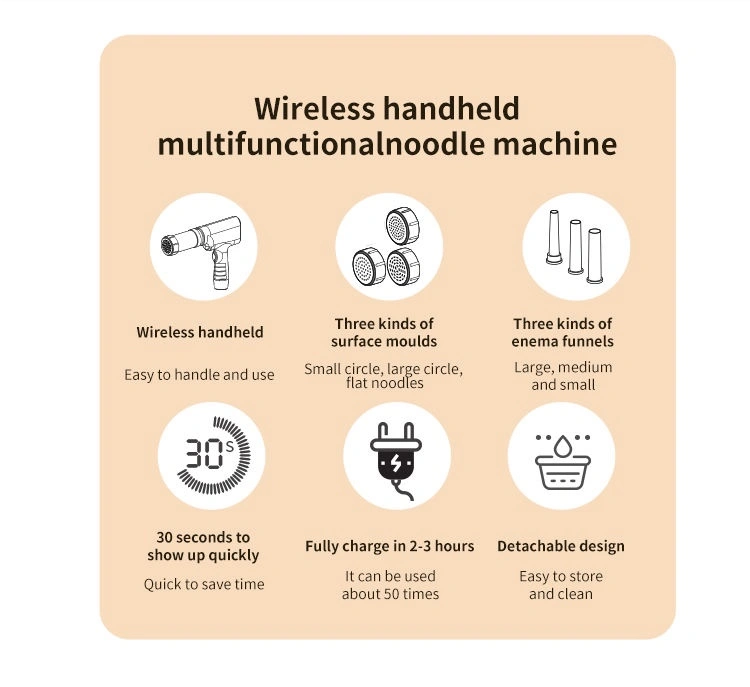 Wireless handheld multifunctionalnoodle machine

Wireless handheld

Easy to handle and use

Three kinds of surface moulds

Small circle, large circle, flat noodles

Three kinds of enema funnels

Large, medium and small

30s

30 seconds to show up quickly

Quick to save time

Fully charge in 2-3 hours

It can be used about 50 times

Detachable design

Easy to store and clean