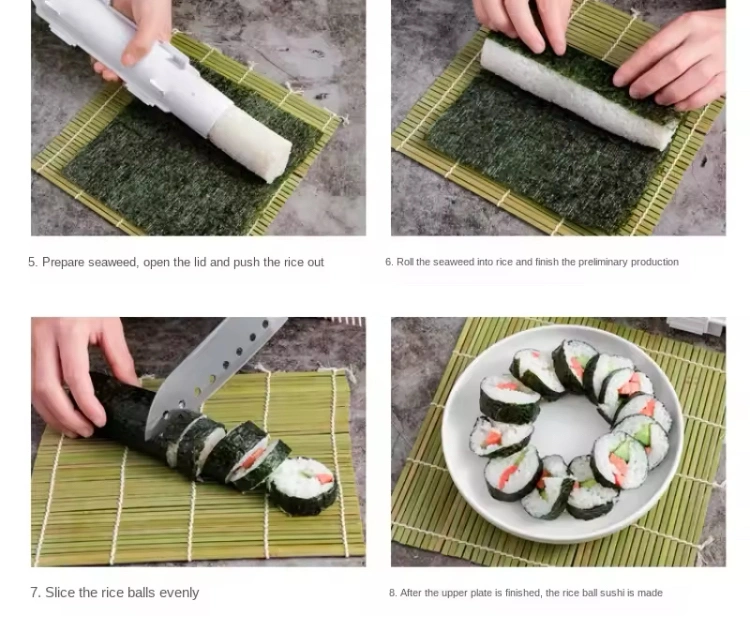 5. Prepare seaweed, open the lid and push the rice out

6. Roll the seaweed into rice and finish the preliminary production

7. Slice the rice balls evenly

8. After the upper plate is finished, the rice ball sushi is made