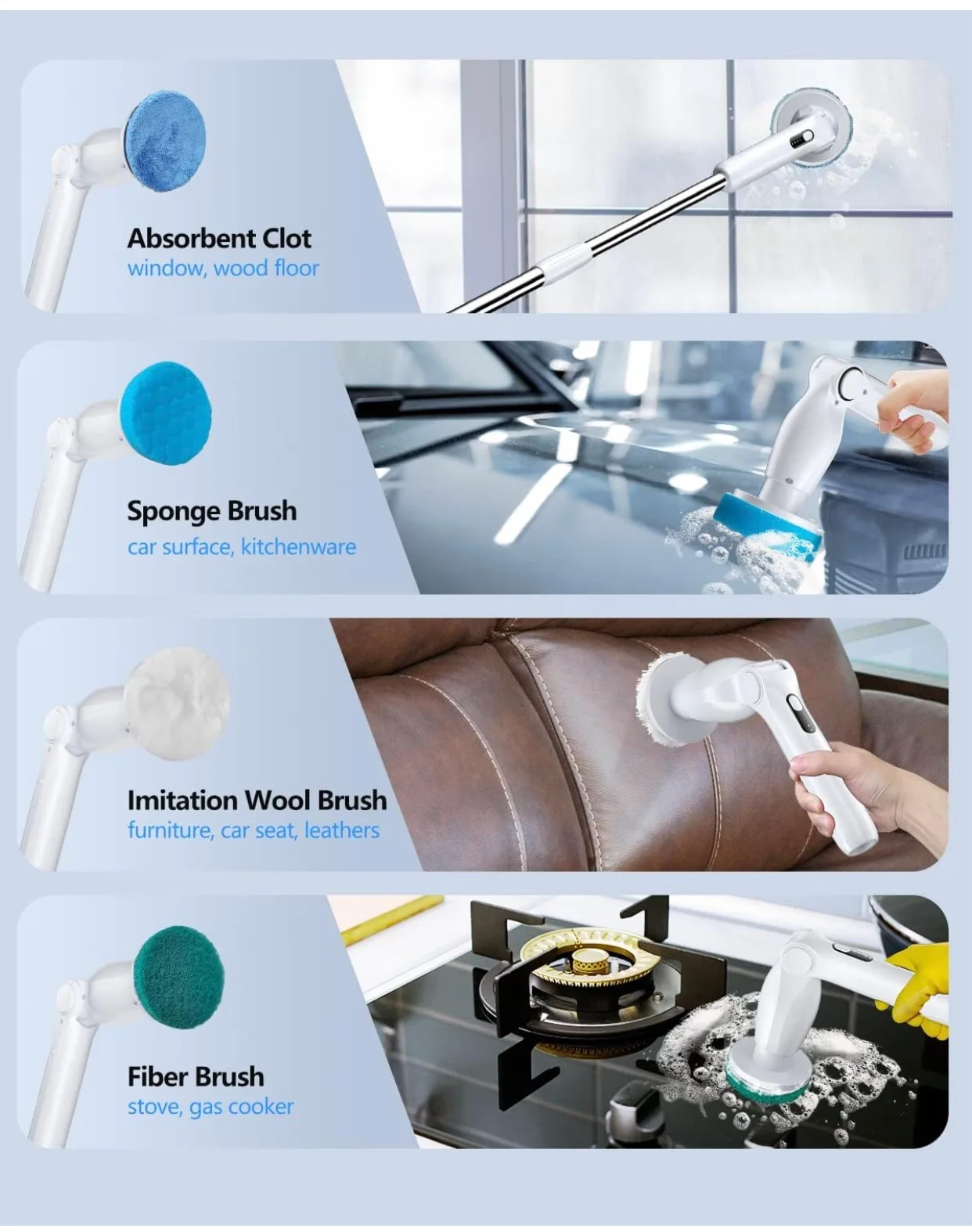 Absorbent Clot
window, wood floor

Sponge Brush
car surface, kitchenware

Imitation Wool Brush
furniture, car seat, leathers

Fiber Brush
stove, gas cooker