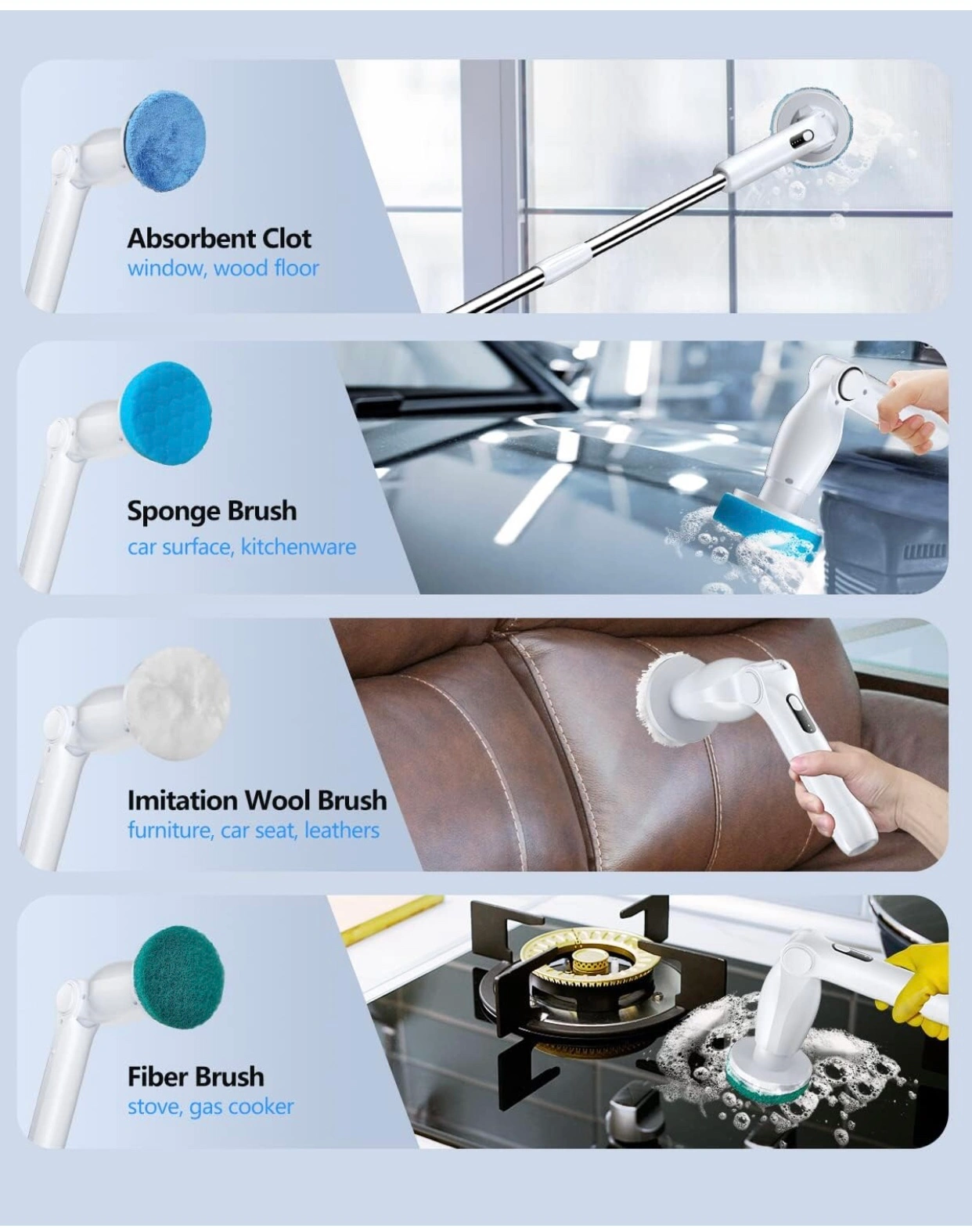 Absorbent Clot
window, wood floor

Sponge Brush
car surface, kitchenware

Imitation Wool Brush
furniture, car seat, leathers

Fiber Brush
stove, gas cooker