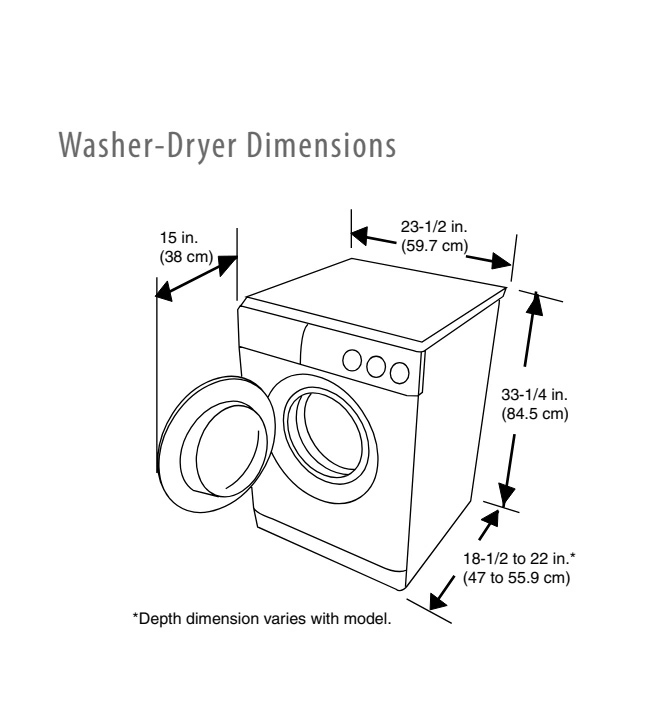 Washer-Dryer Dimensions

15 in.
(38 cm)

23-1/2 in.
(59.7 cm)

33-1/4 in.
(84.5 cm)

18-1/2 to 22 in.*
(47 to 55.9 cm)

*Depth dimension varies with model.