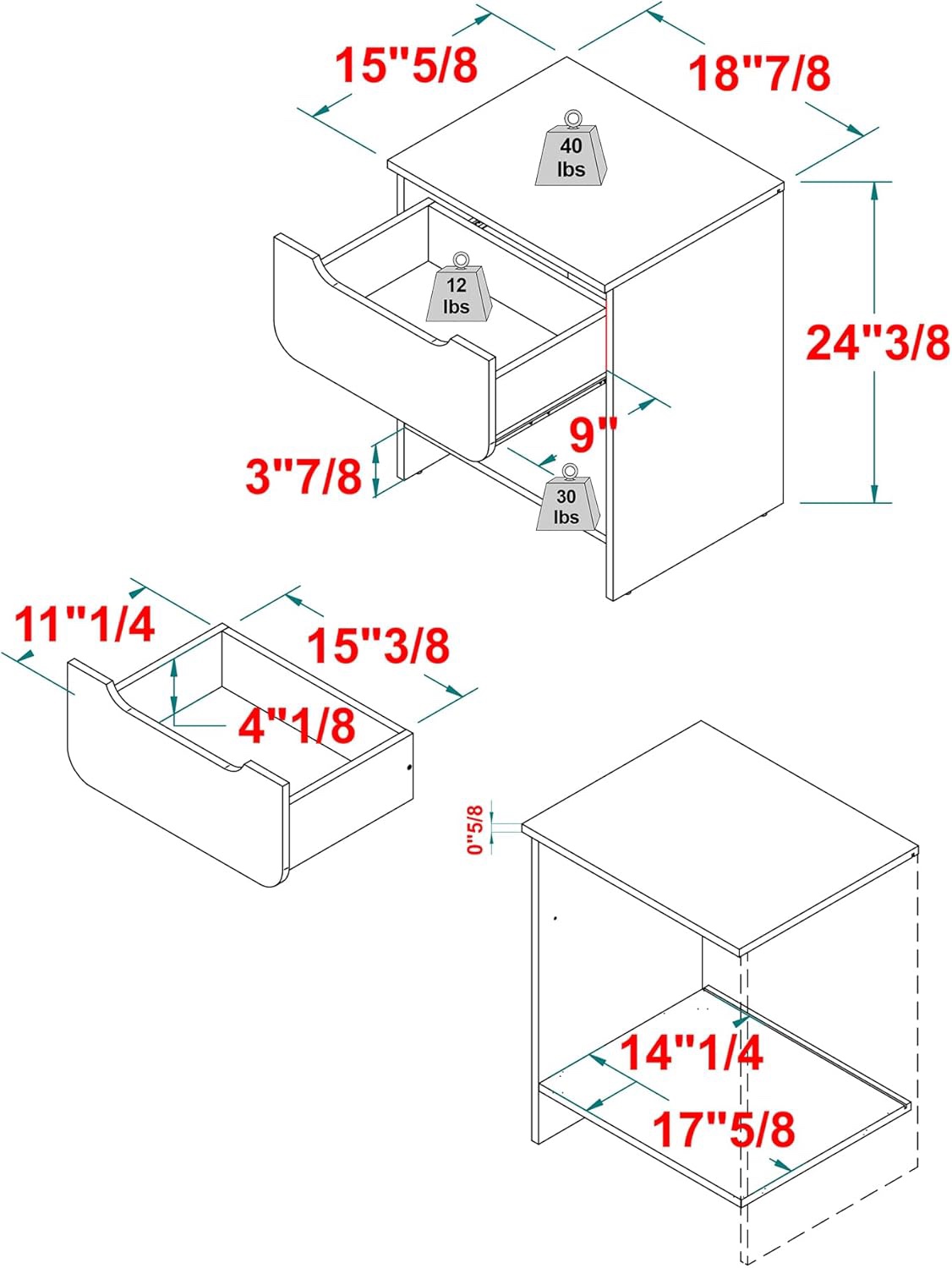 15"5/8
18"7/8
40 lbs
12 lbs
24"3/8
9"
3"7/8
30 lbs
11"1/4
15"3/8
4"1/8
0"5/8
14"1/4
17"5/8