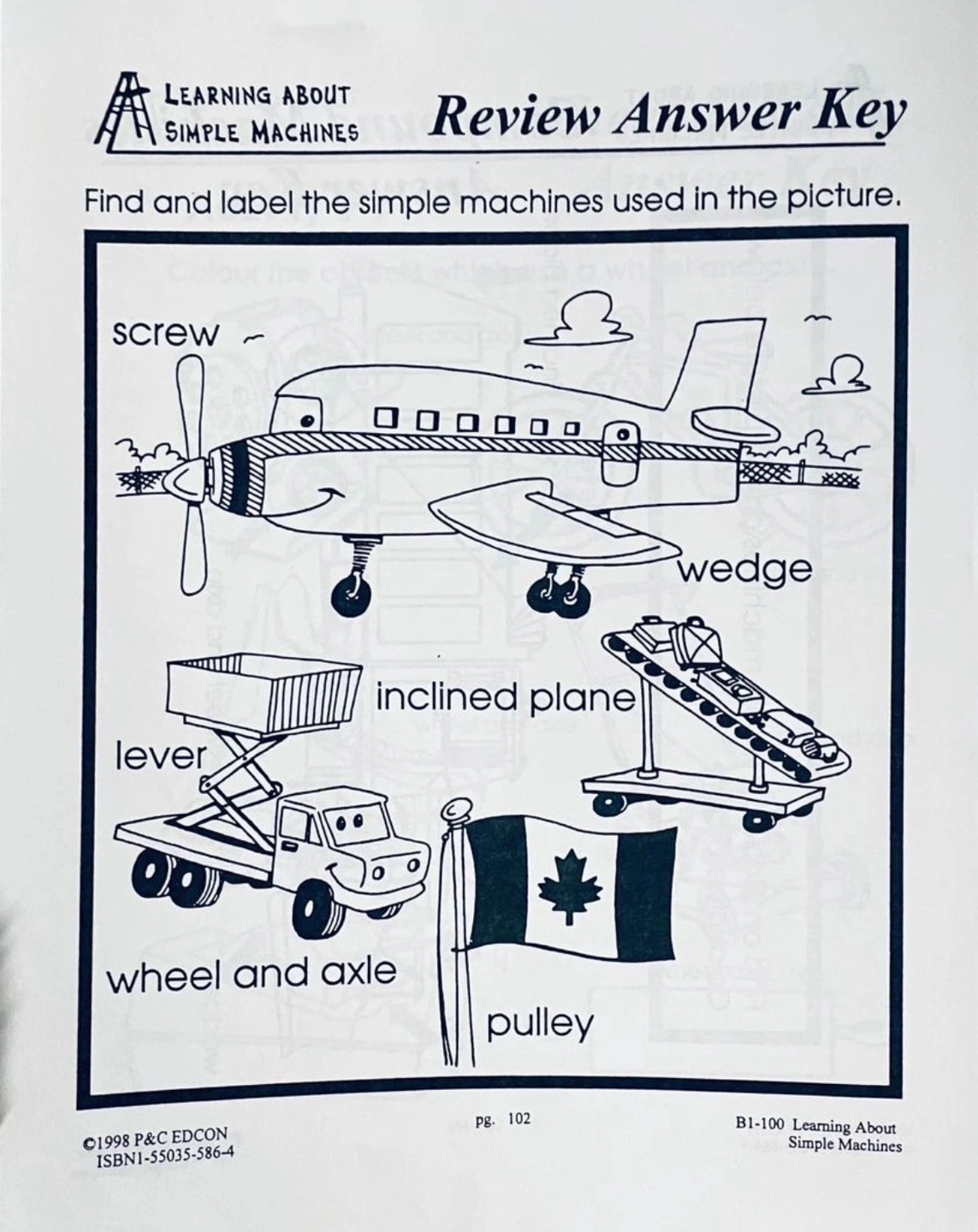 LEARNING ABOUT SIMPLE MACHINES

Review Answer Key

Find and label the simple machines used in the picture.

screw

wedge

inclined plane

lever

wheel and axle

pulley

©1998 P&C EDCON
ISBN1-55035-586-4

pg. 102

B1-100 Learning About Simple Machines