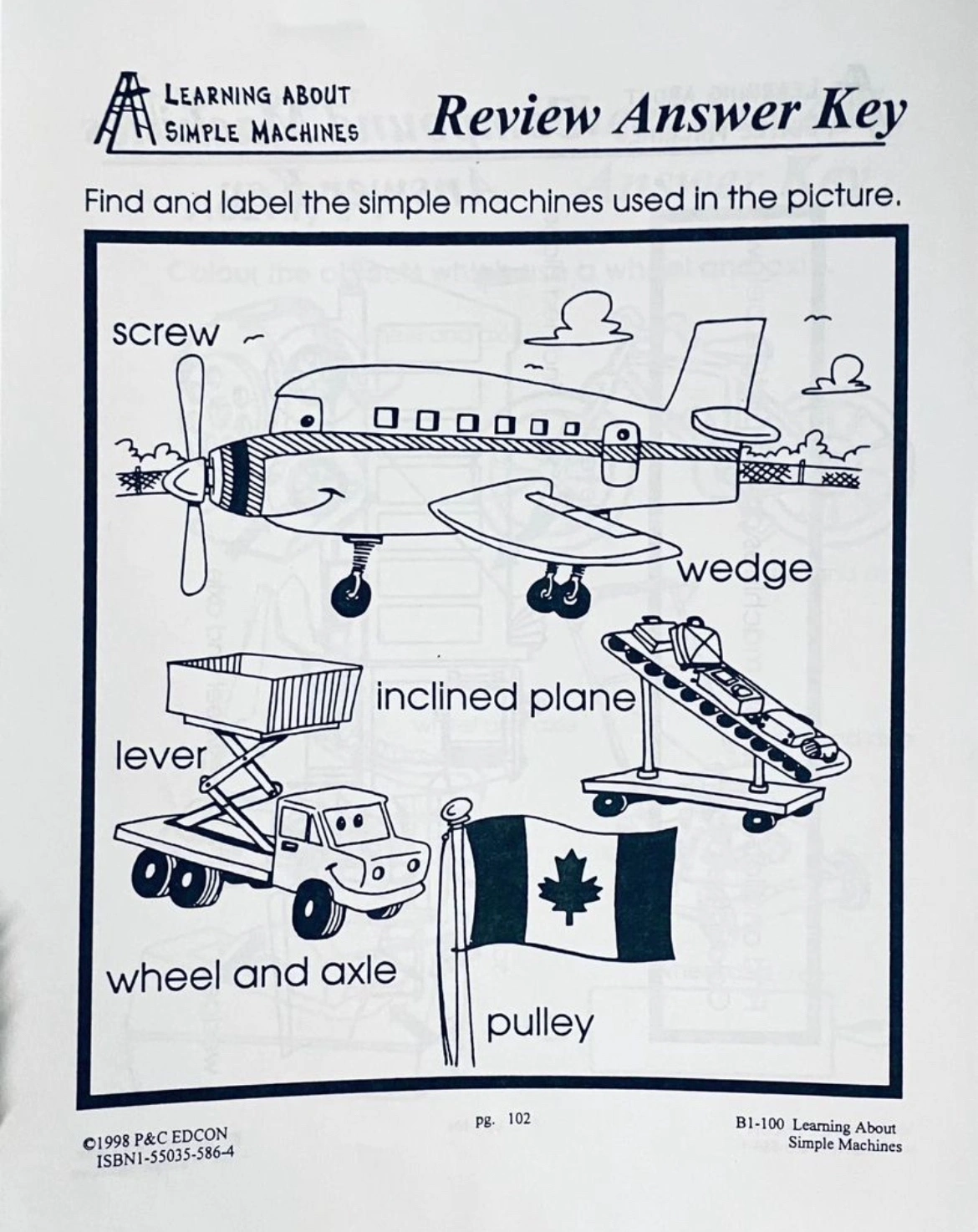 LEARNING ABOUT SIMPLE MACHINES

Review Answer Key

Find and label the simple machines used in the picture.

screw

wedge

inclined plane

lever

wheel and axle

pulley

©1998 P&C EDCON
ISBN1-55035-586-4

pg. 102

B1-100 Learning About Simple Machines