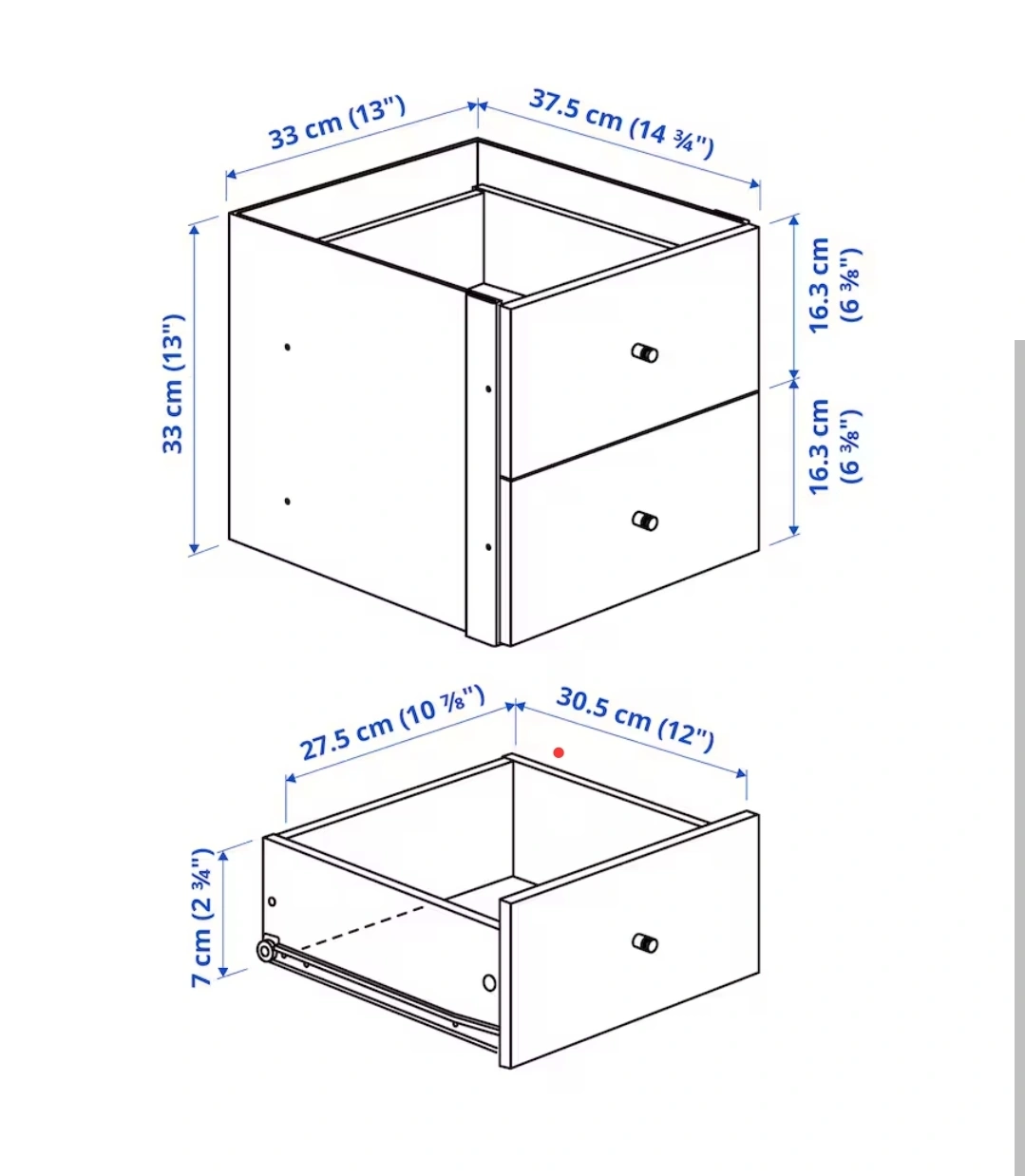 33 cm (13")
37.5 cm (14 ¾")
33 cm (13")
16.3 cm (6 ⅜")
16.3 cm (6 ⅜")
27.5 cm (10 ⅞")
30.5 cm (12")
7 cm (2 ¾")