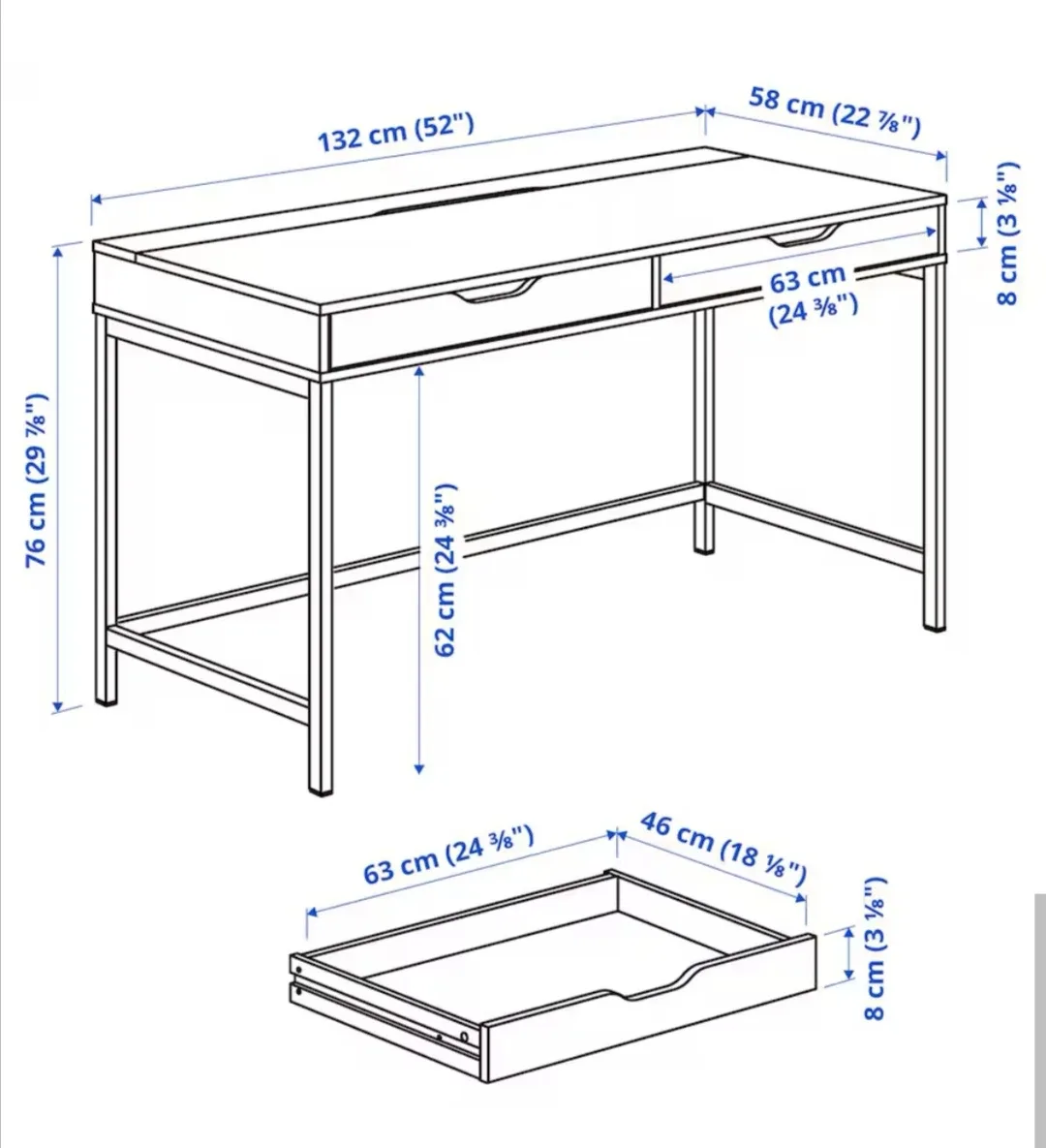 132 cm (52")

58 cm (22 ⅞")

8 cm (3 ⅛")

63 cm (24 ⅜")

76 cm (29 ⅞")

62 cm (24 ⅜")

63 cm (24 ⅜")

46 cm (18 ⅛")

8 cm (3 ⅛")