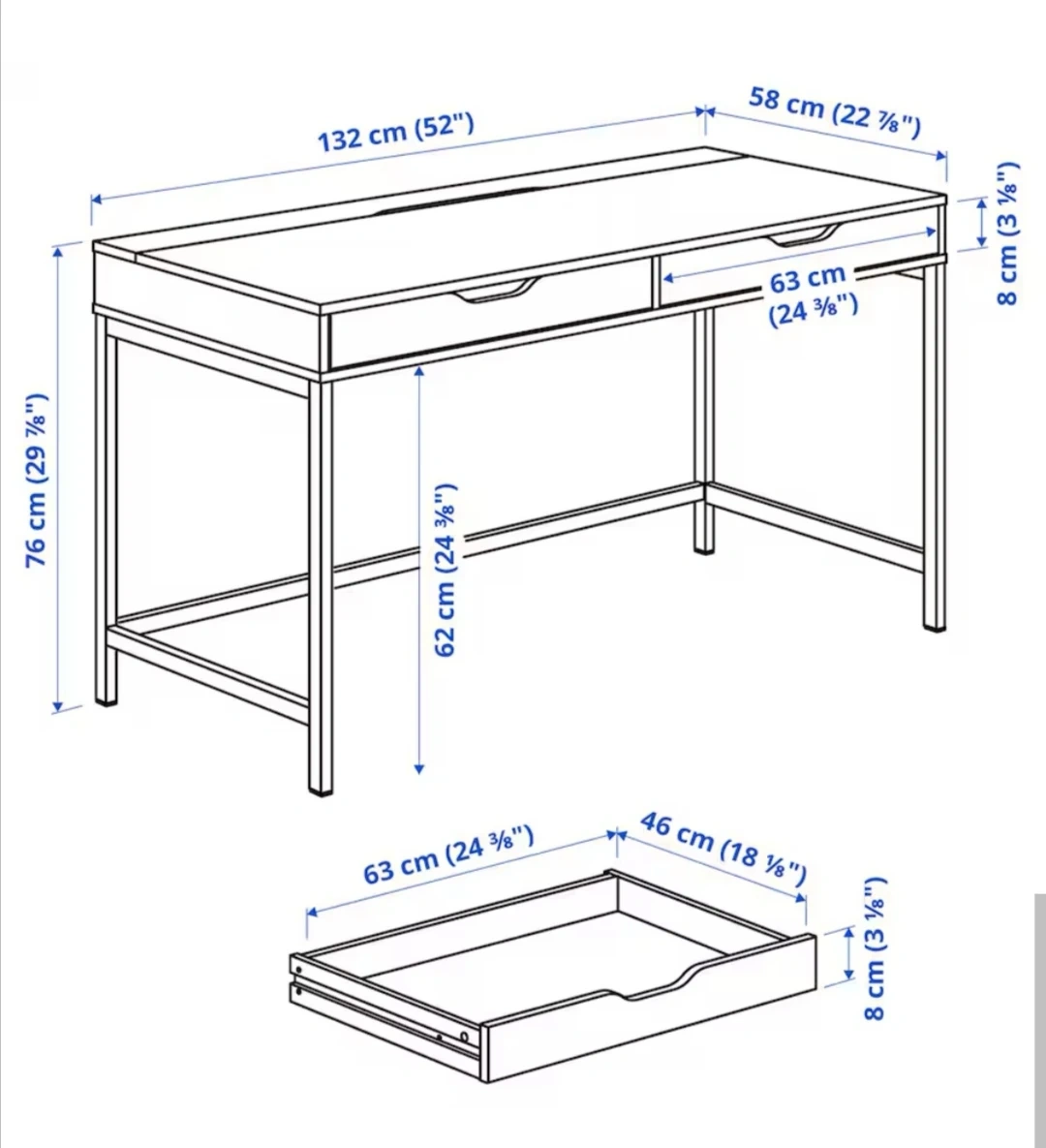 132 cm (52")
58 cm (22 ⅞")
8 cm (3 ⅛")
63 cm (24 ⅜")
76 cm (29 ⅞")
62 cm (24 ⅜")
63 cm (24 ⅜")
46 cm (18 ⅛")
8 cm (3 ⅛")