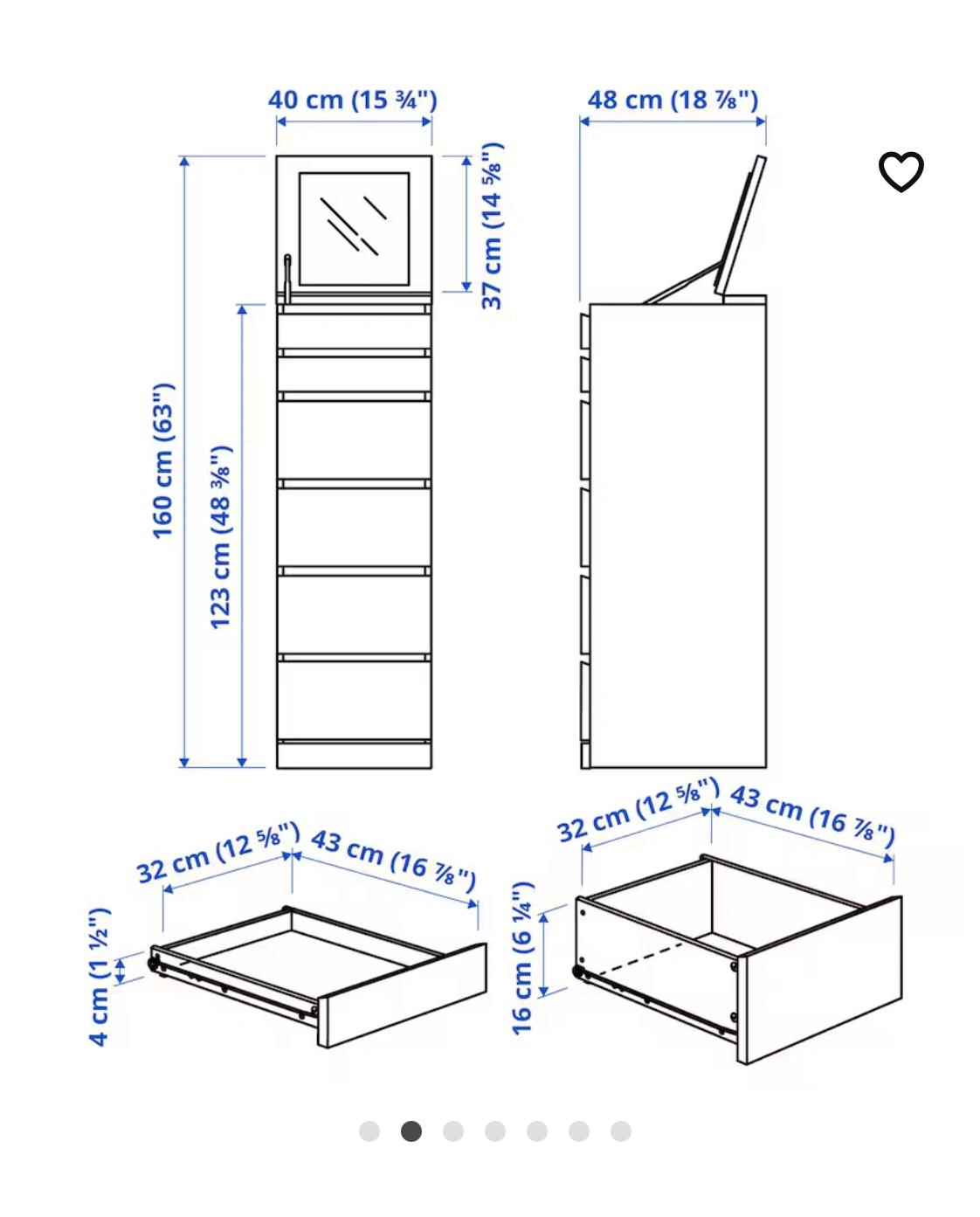 40 cm (15 ¾")

48 cm (18 ⅞")

37 cm (14 ⅝")

160 cm (63")

123 cm (48 ⅜")

32 cm (12 ⅝")

43 cm (16 ⅞")

4 cm (1 ½")

32 cm (12 ⅝")

43 cm (16 ⅞")

16 cm (6 ¼")