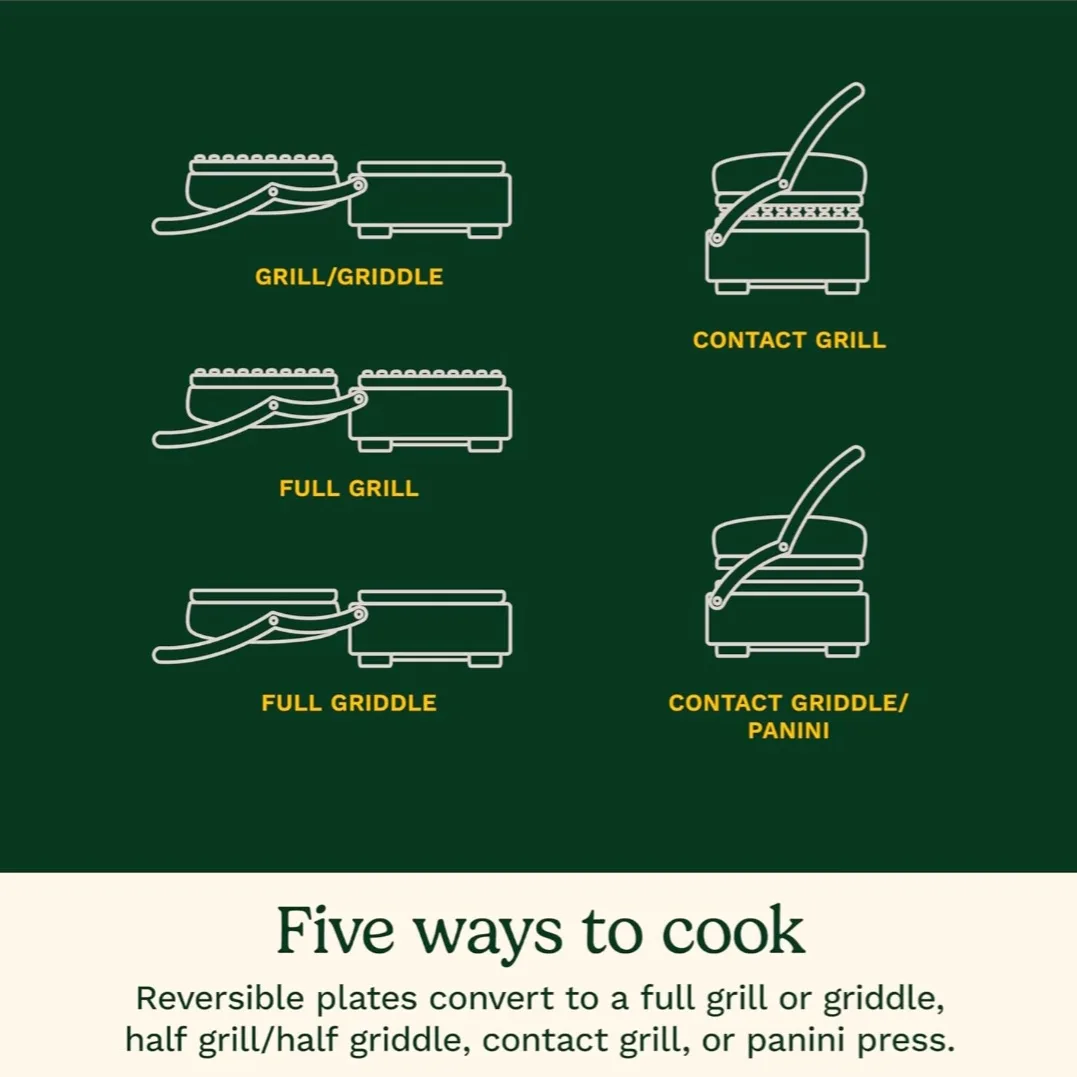 GRILL/GRIDDLE

FULL GRILL

FULL GRIDDLE

CONTACT GRILL

CONTACT GRIDDLE/ PANINI

Five ways to cook

Reversible plates convert to a full grill or griddle, half grill/half griddle, contact grill, or panini press.