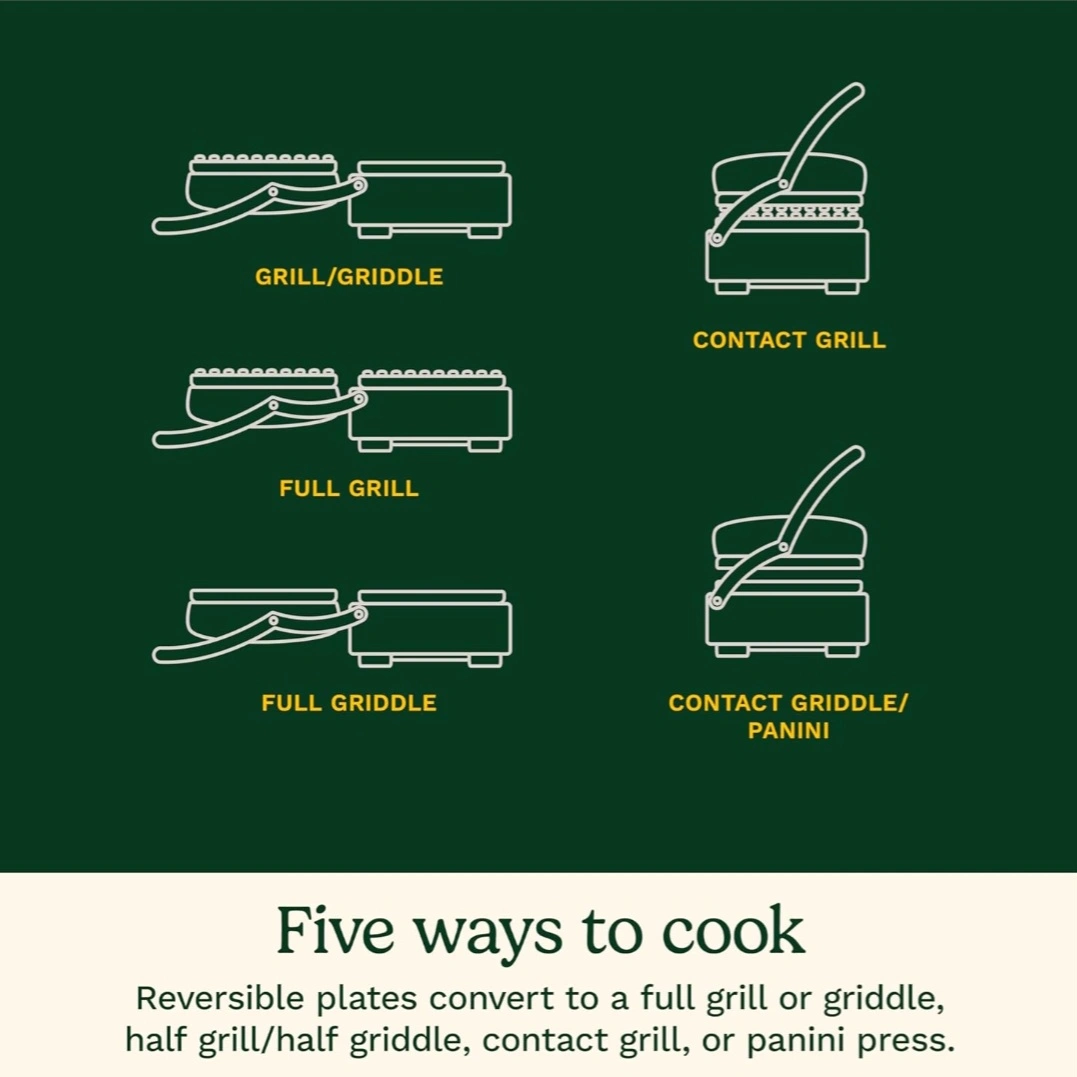 GRILL/GRIDDLE

FULL GRILL

FULL GRIDDLE

CONTACT GRILL

CONTACT GRIDDLE/ PANINI

Five ways to cook

Reversible plates convert to a full grill or griddle, half grill/half griddle, contact grill, or panini press.