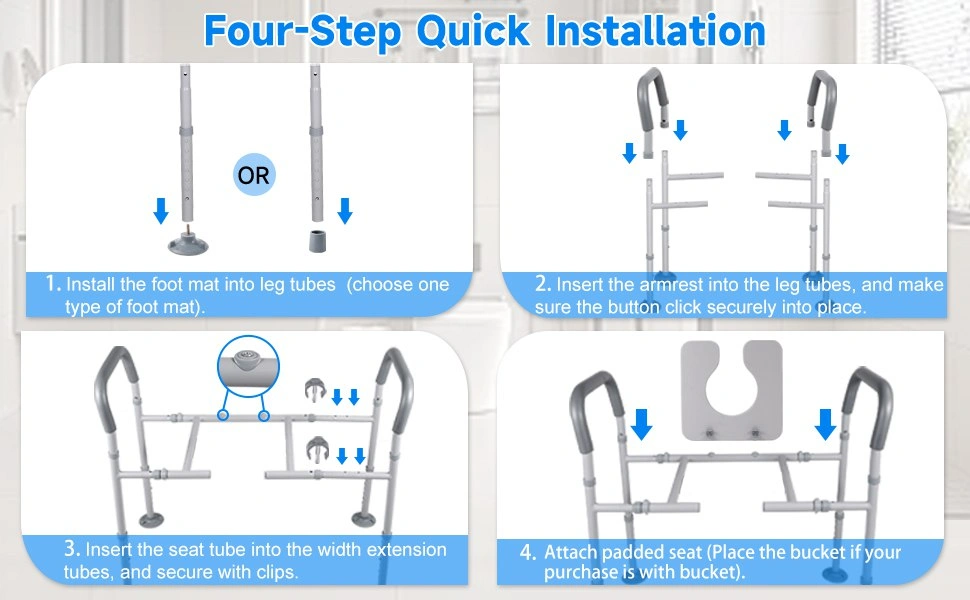 Four-Step Quick Installation

OR

1. Install the foot mat into leg tubes (choose one type of foot mat).

2. Insert the armrest into the leg tubes, and make sure the button click securely into place.

3. Insert the seat tube into the width extension tubes, and secure with clips.

4. Attach padded seat (Place the bucket if your purchase is with bucket).