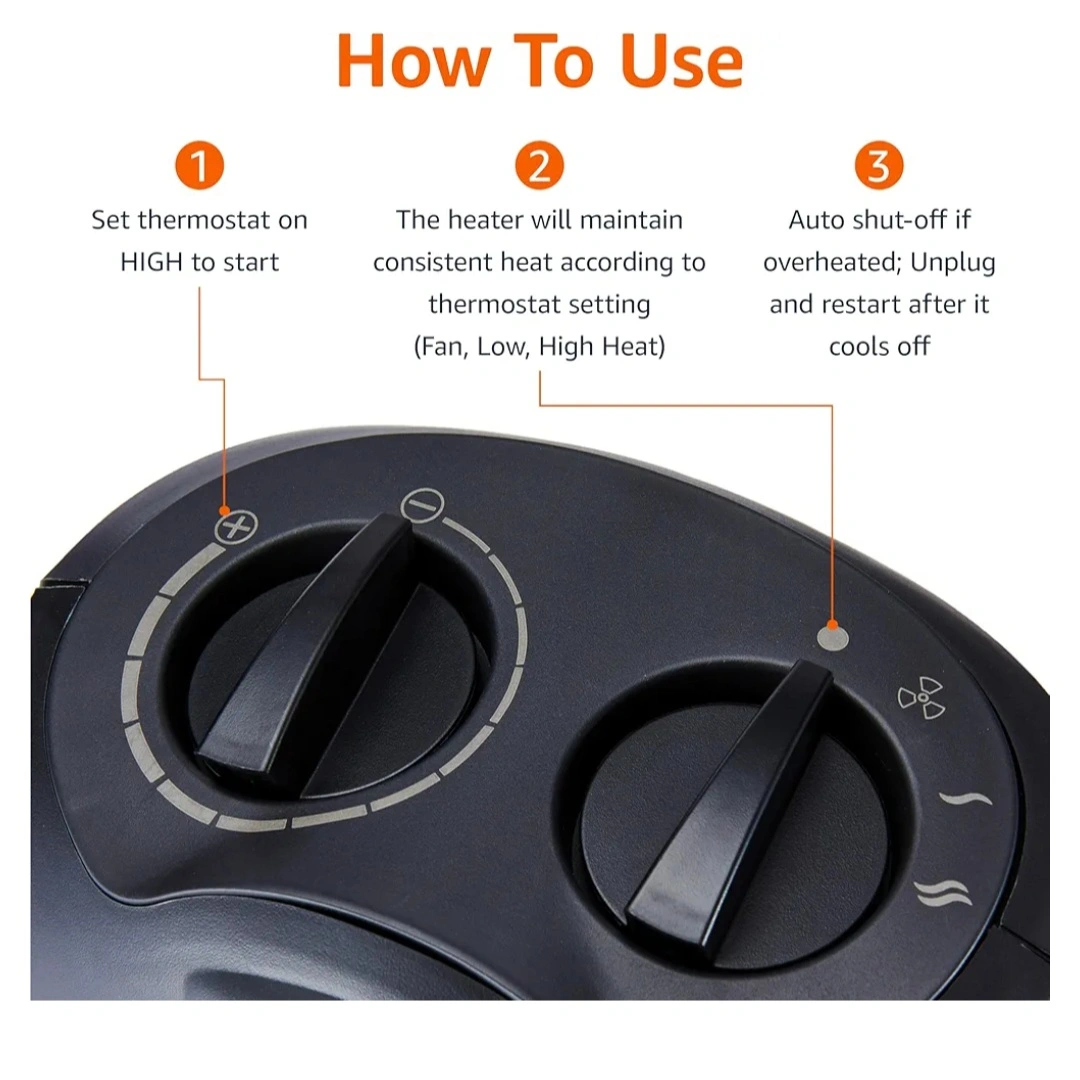 How To Use

1
Set thermostat on HIGH to start

2
The heater will maintain consistent heat according to thermostat setting (Fan, Low, High Heat)

3
Auto shut-off if overheated; Unplug and restart after it cools off