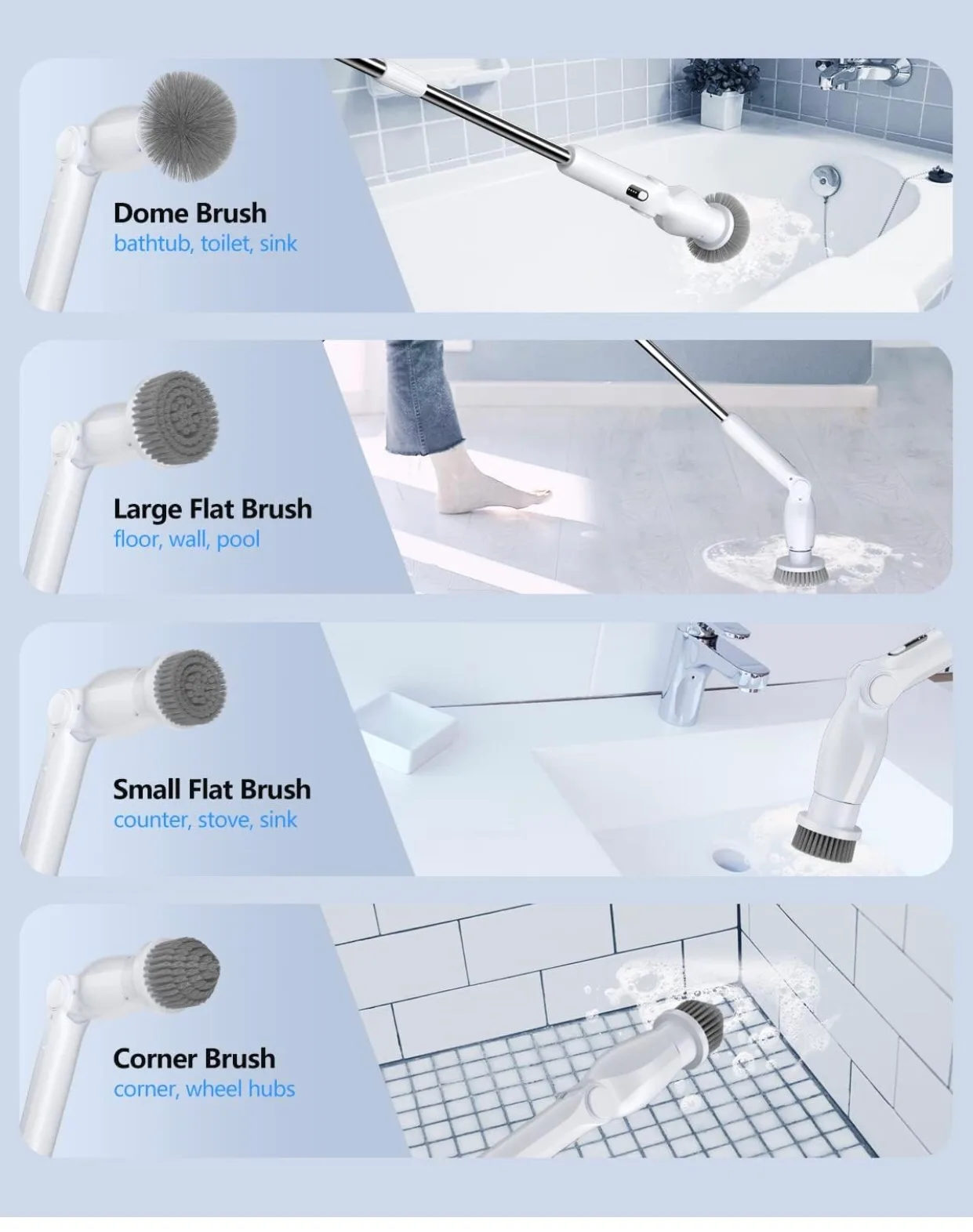 Dome Brush
bathtub, toilet, sink

Large Flat Brush
floor, wall, pool

Small Flat Brush
counter, stove, sink

Corner Brush
corner, wheel hubs