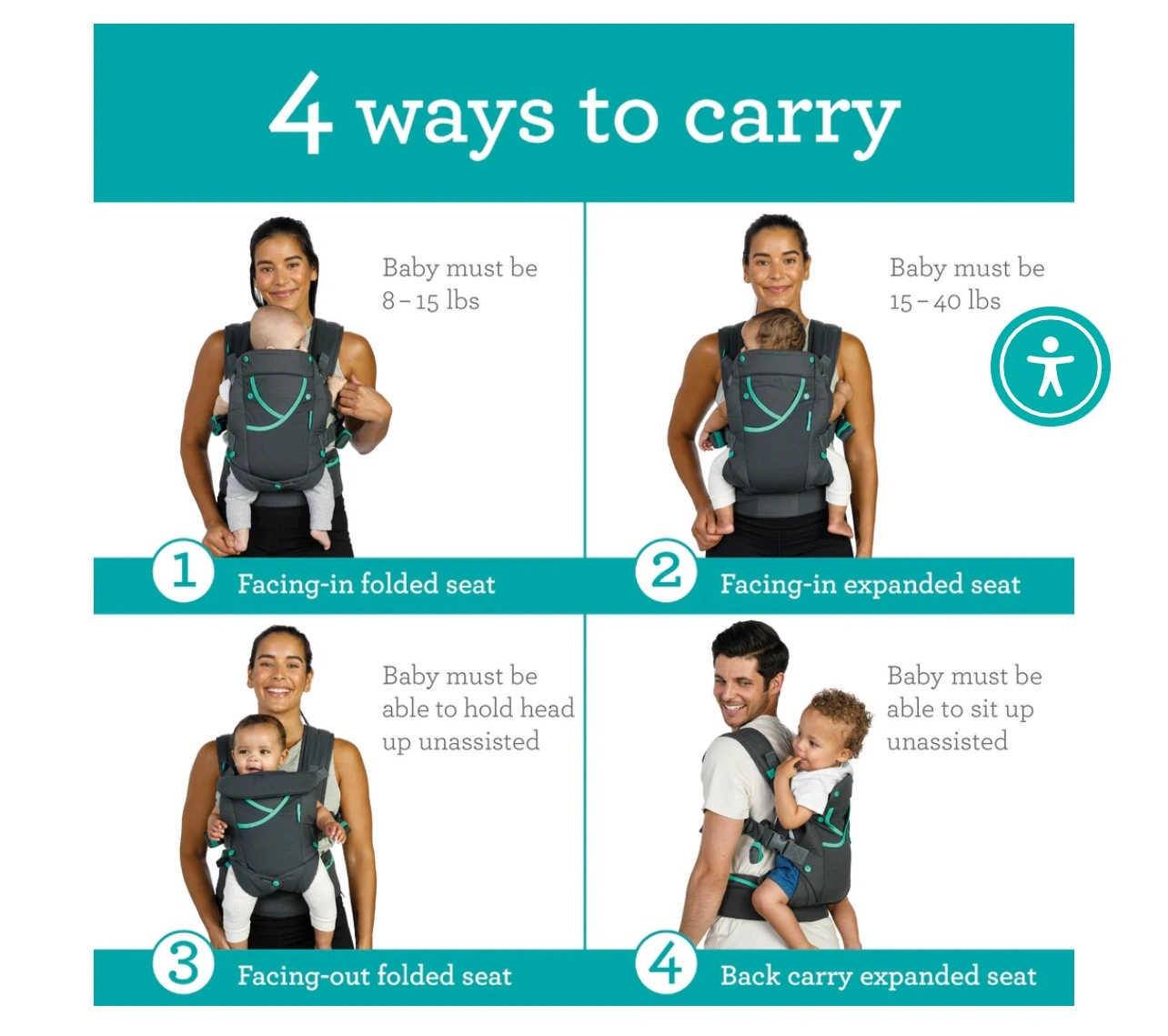 4 ways to carry

Baby must be 8 – 15 lbs

1 Facing-in folded seat

Baby must be 15 – 40 lbs

2 Facing-in expanded seat

Baby must be able to hold head up unassisted

3 Facing-out folded seat

Baby must be able to sit up unassisted

4 Back carry expanded seat